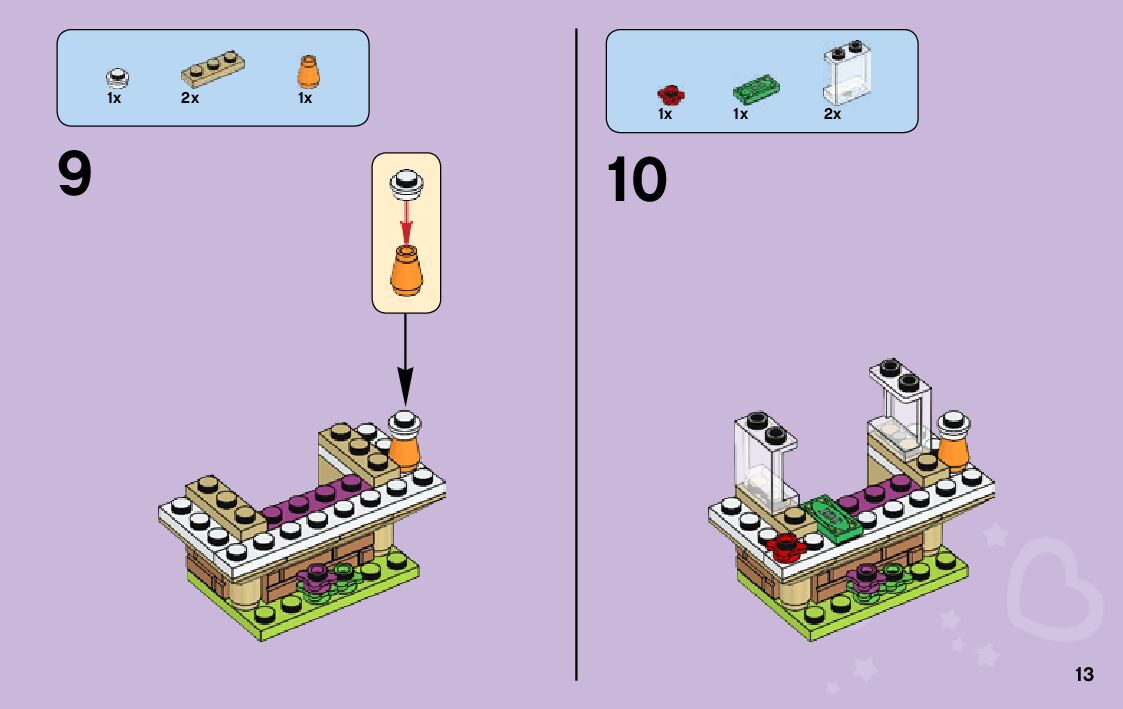 1x 2x 1x

9

1x 1x 2x

10

13