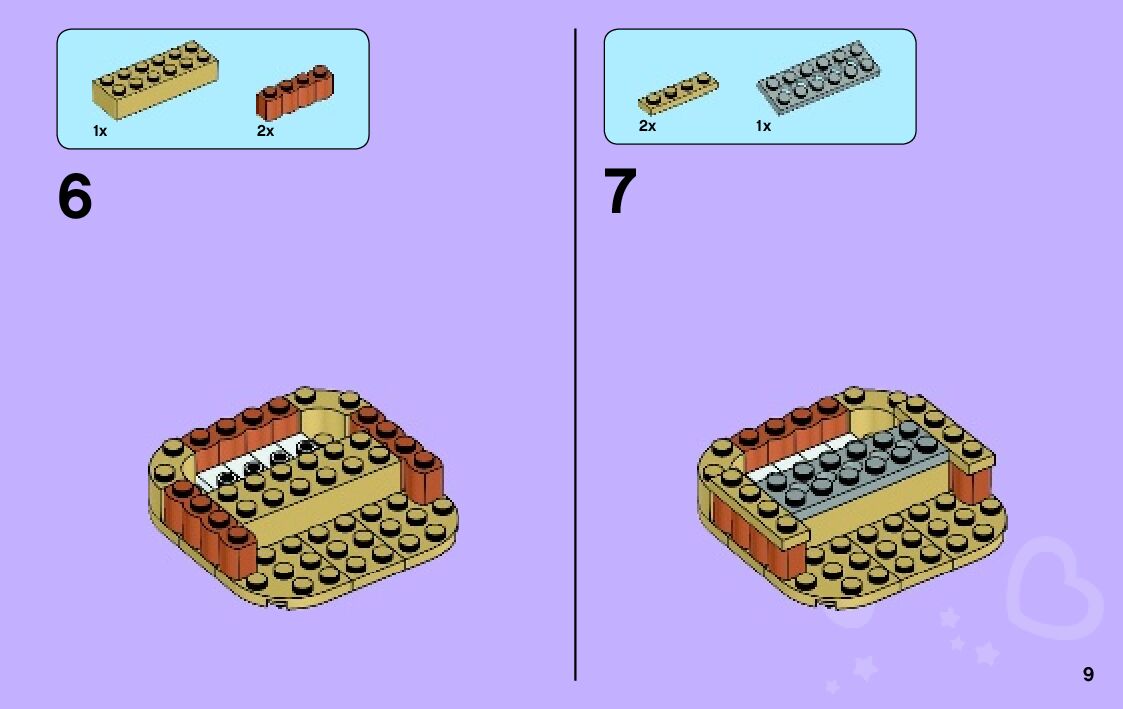 1x

2x

6

2x

1x

7

9