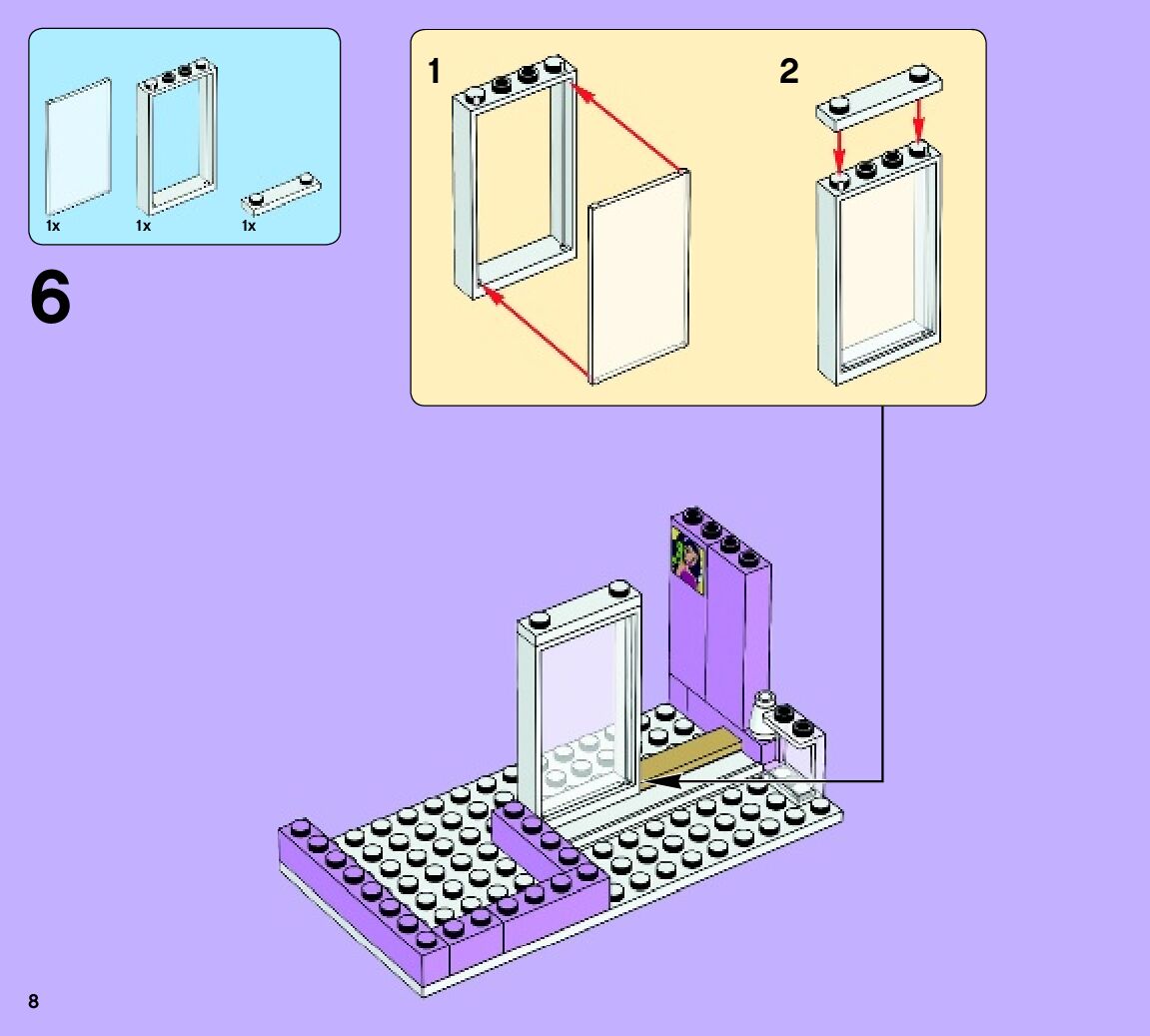 1x 1x 1x

6

1

2

8