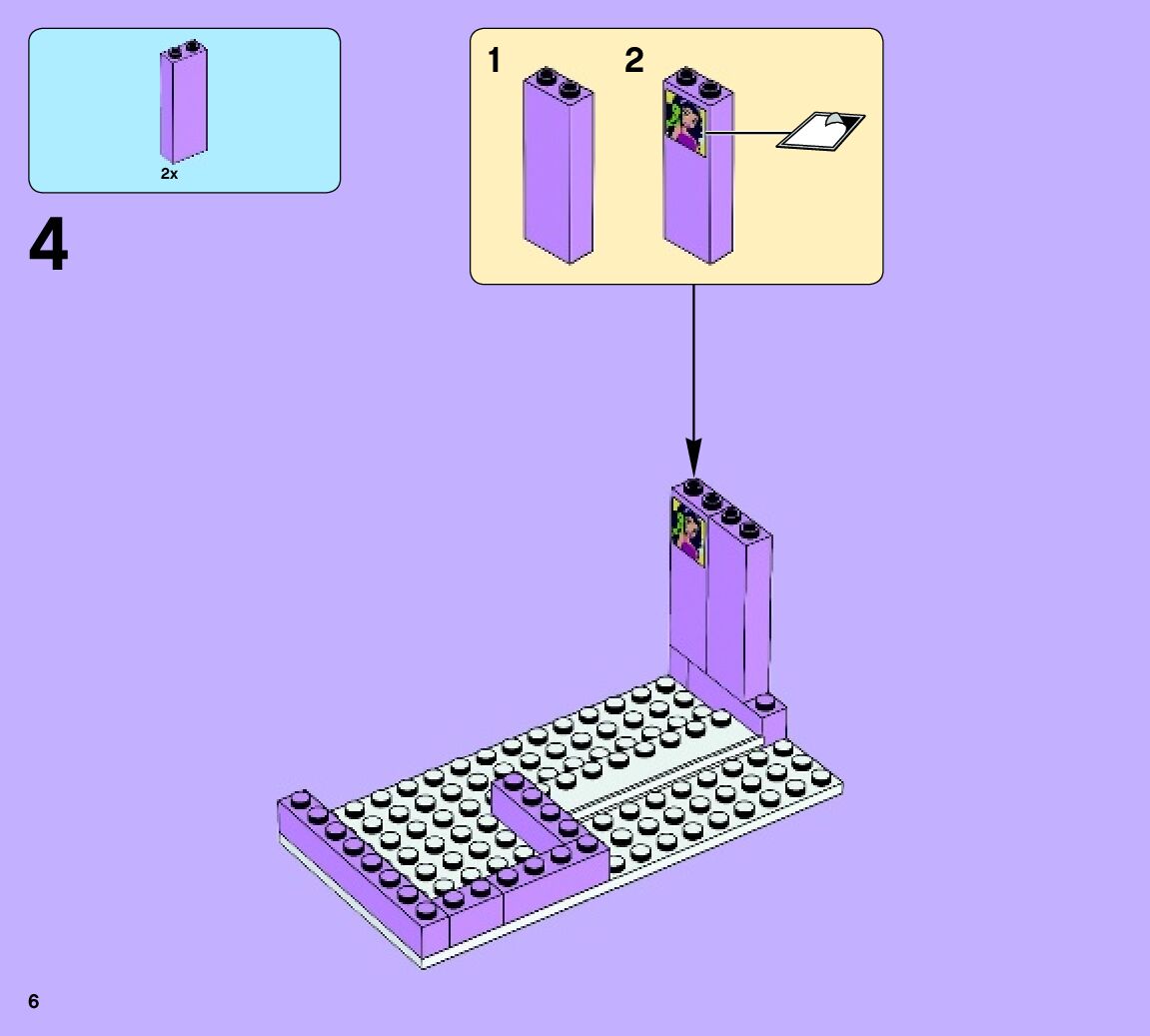 2x

4

1

2

6