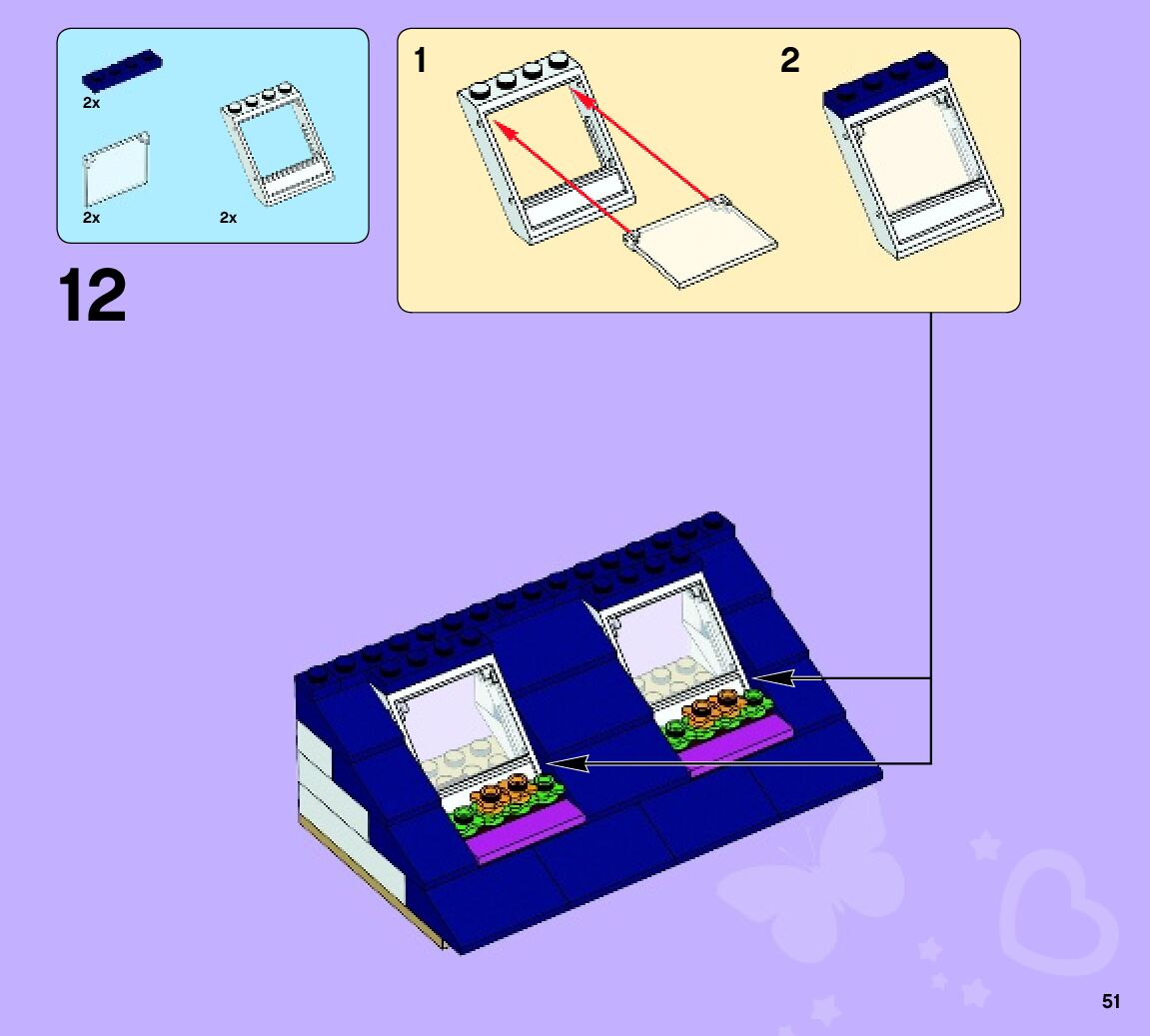 2x

2x

2x

12

1

2

51