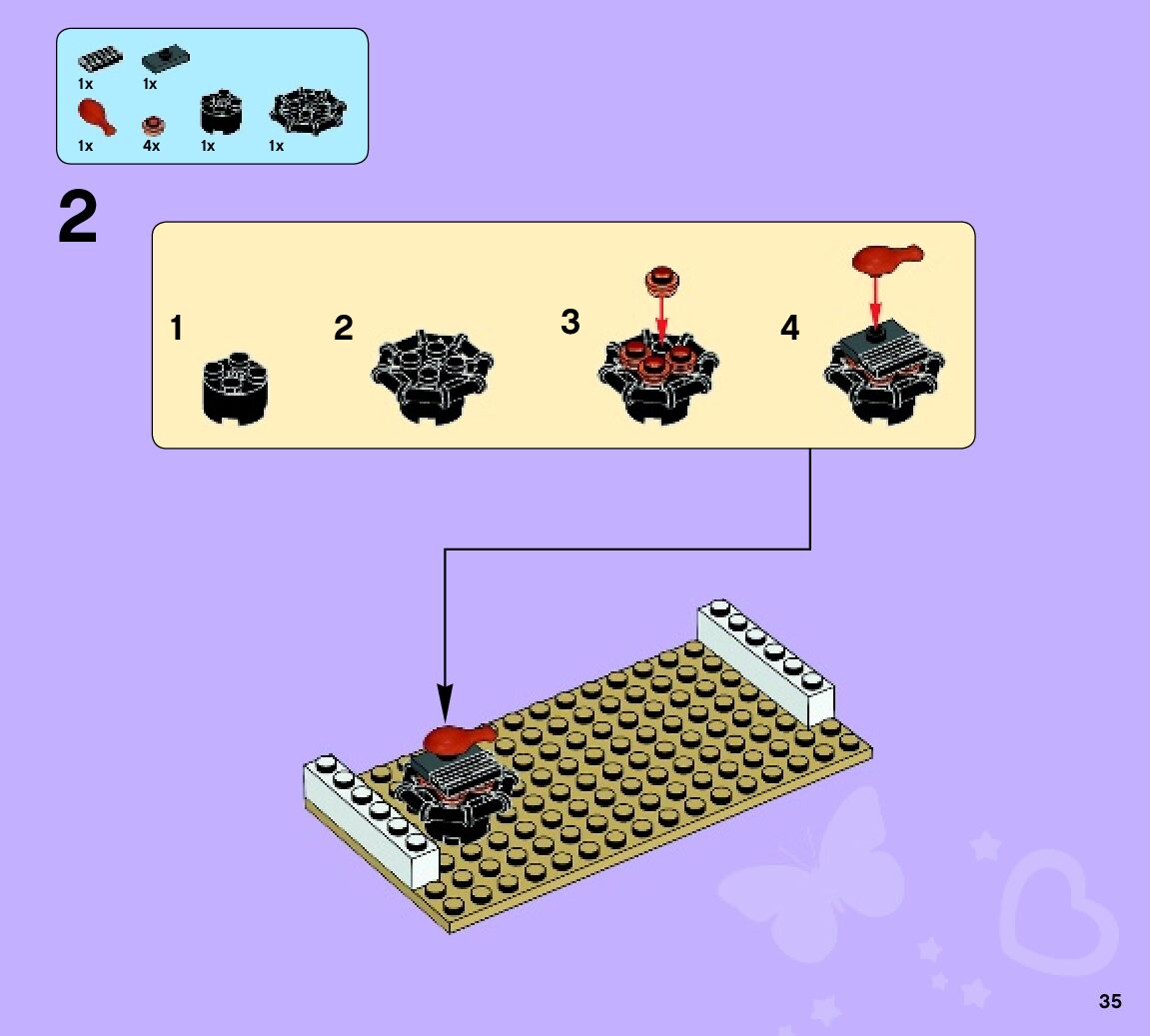 1x 1x
1x 4x 1x 1x

2

1 2 3 4

35