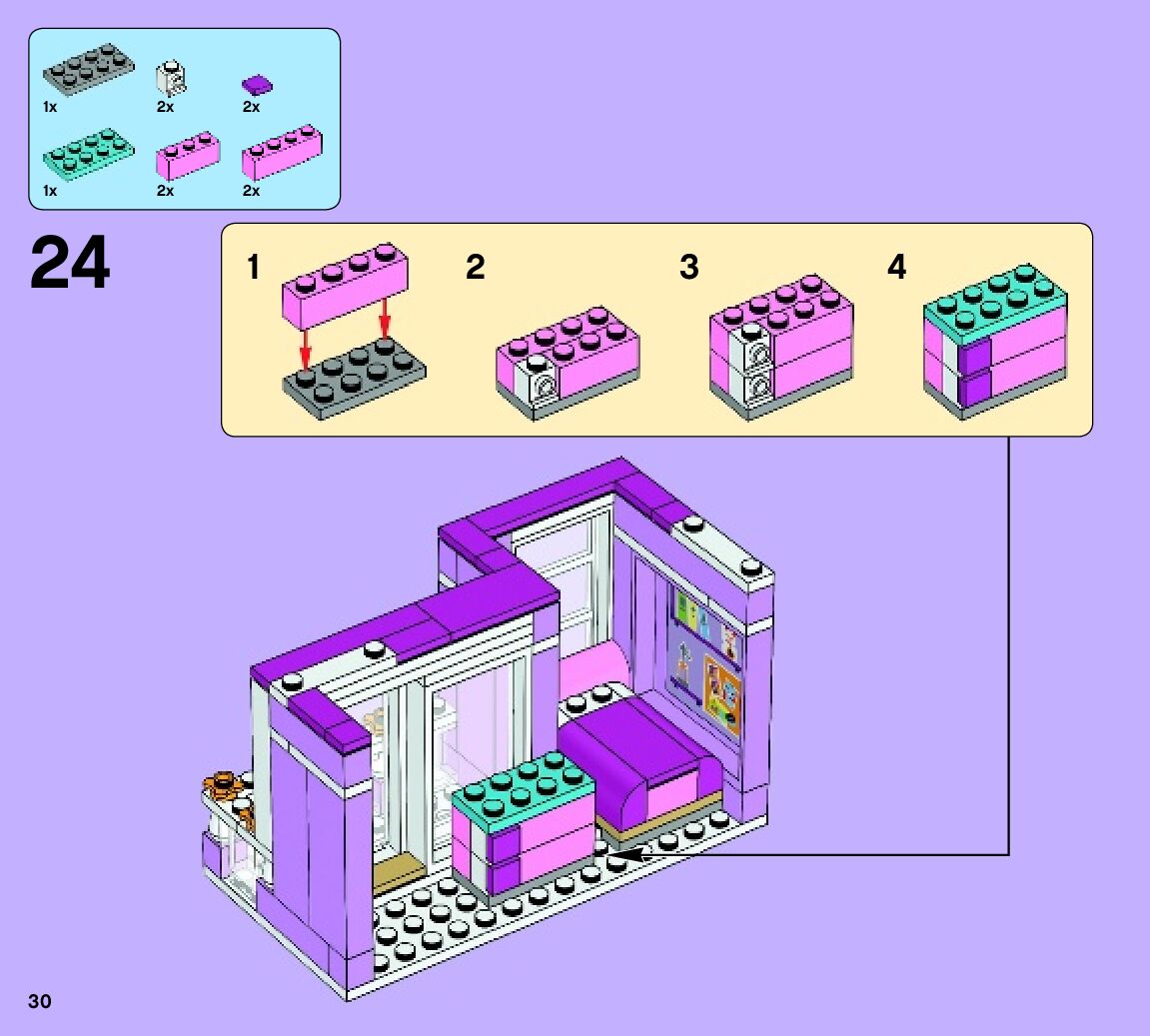 1x
2x
2x
1x
2x
2x

24

1
2
3
4

30