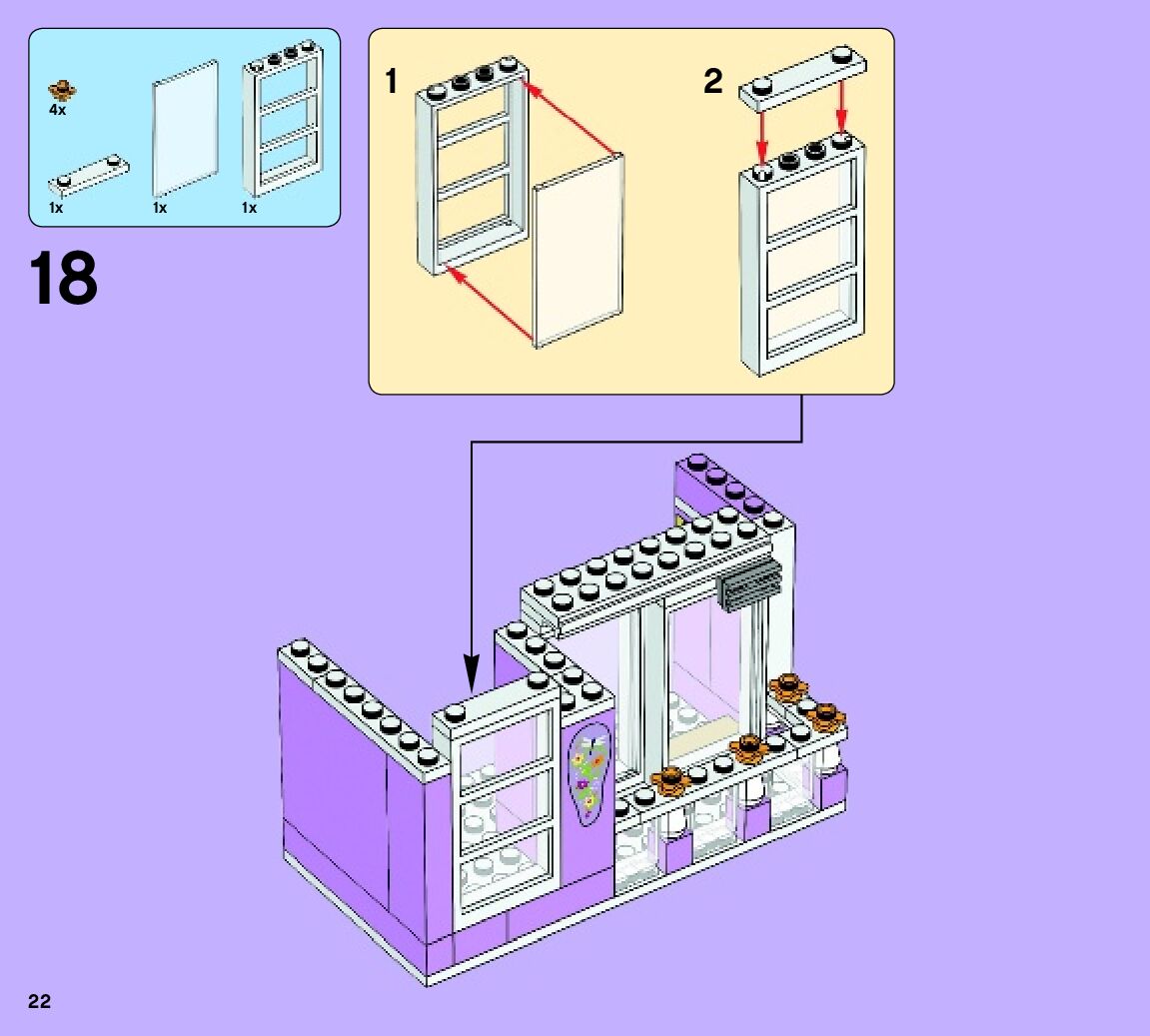 4x
1x
1x
1x
18
1
2
22