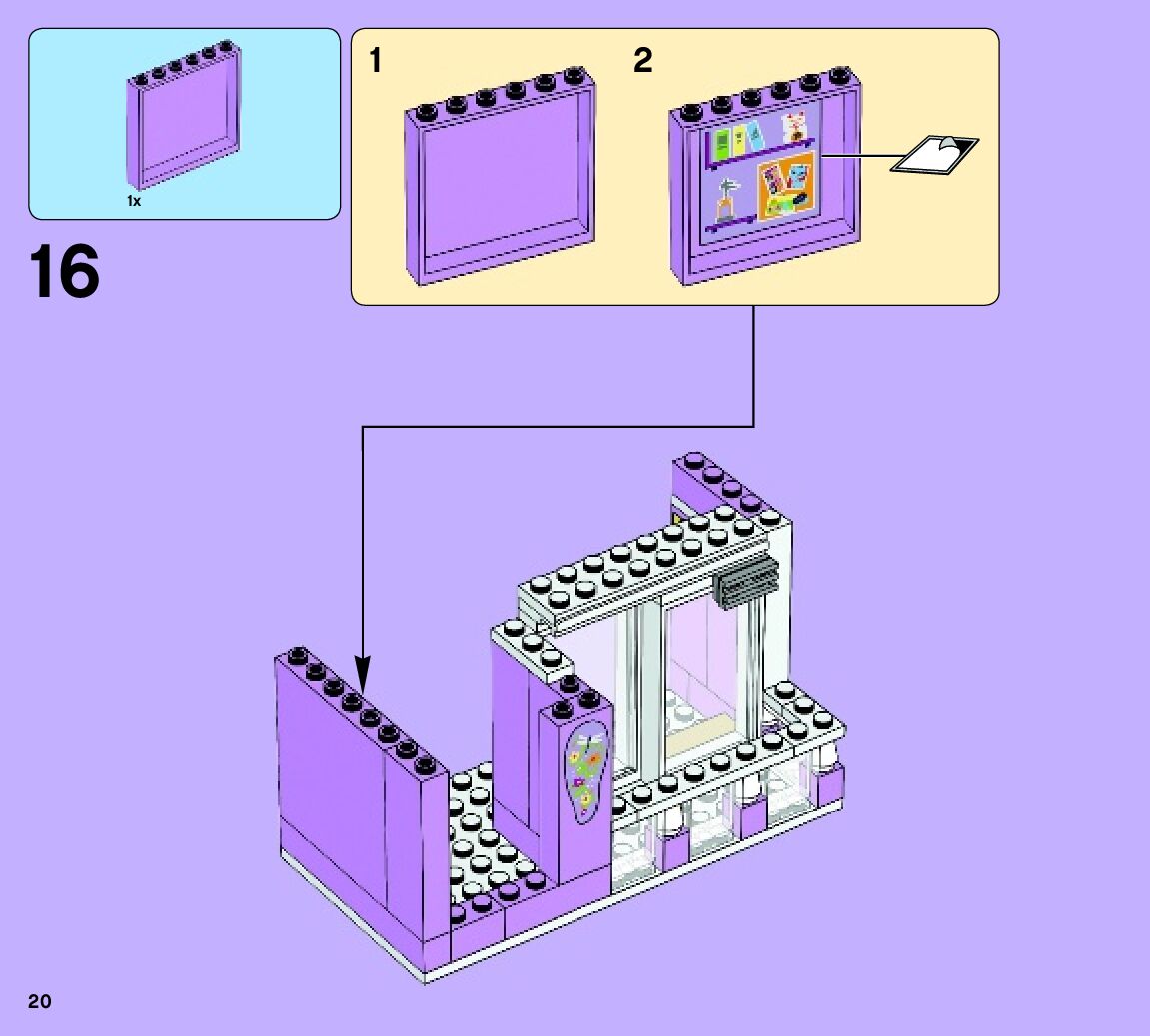 1x

16

1

2

20