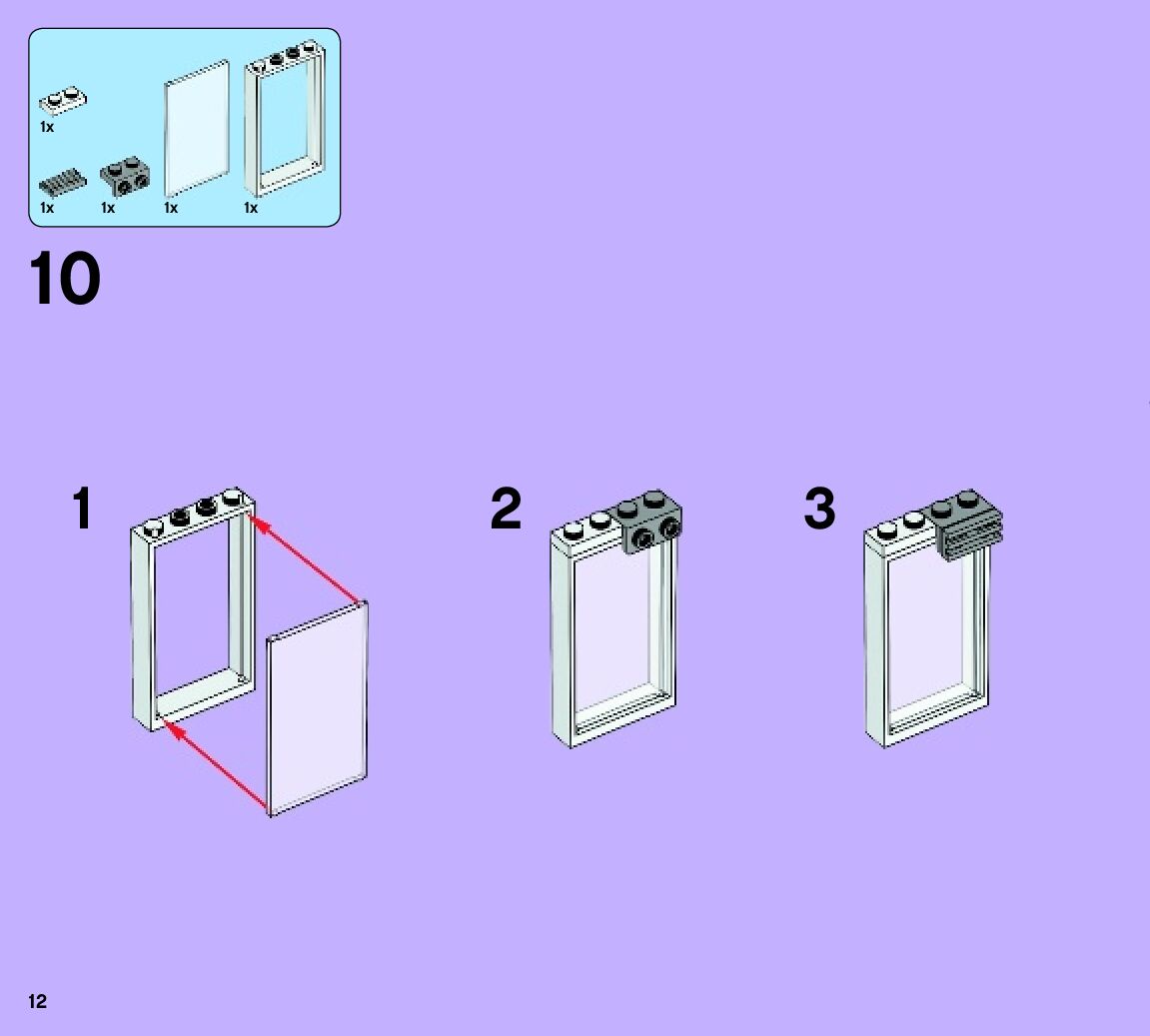 1x

1x 1x 1x 1x

10

1

2

3

12