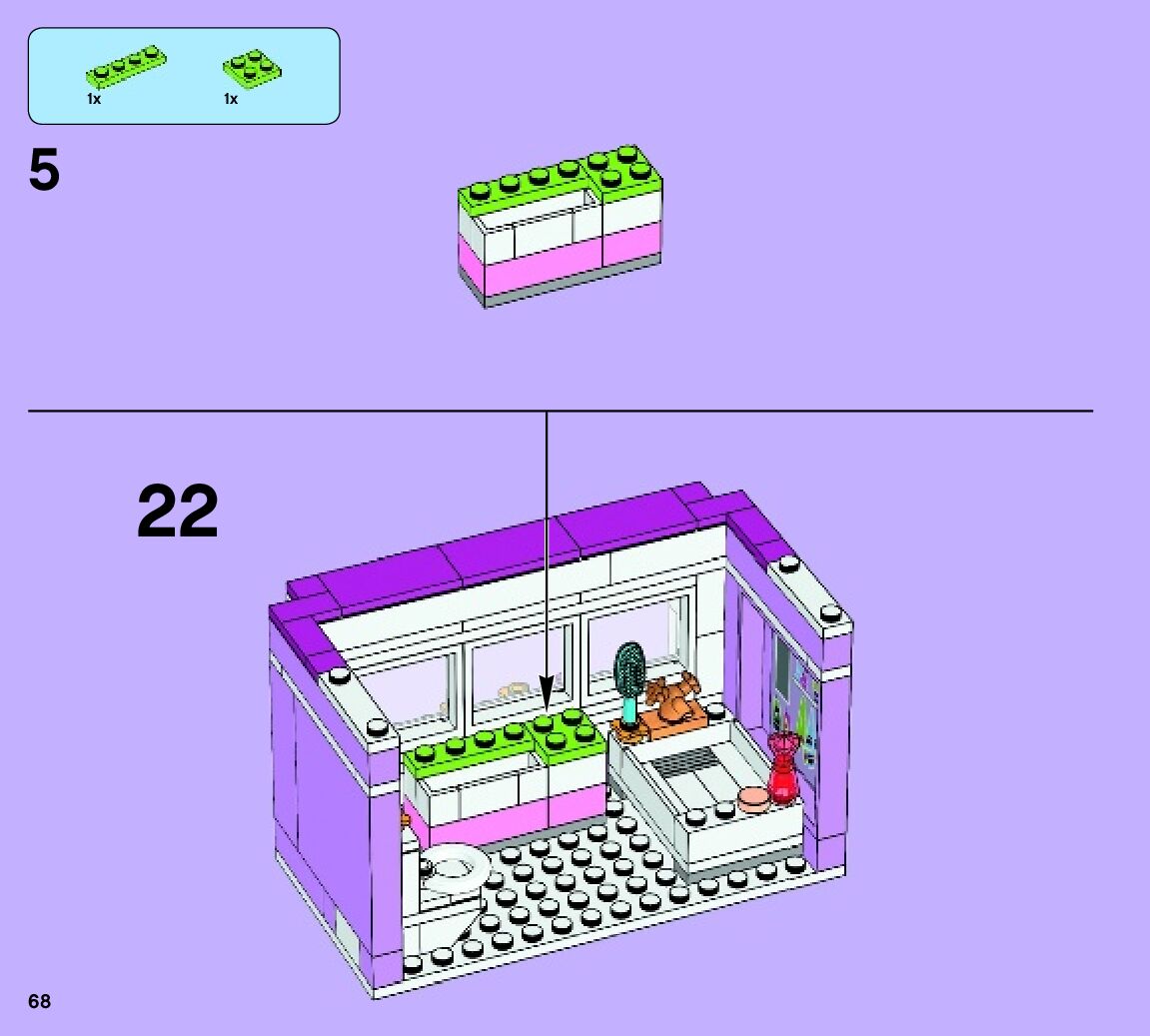 1x 1x

5

22

68