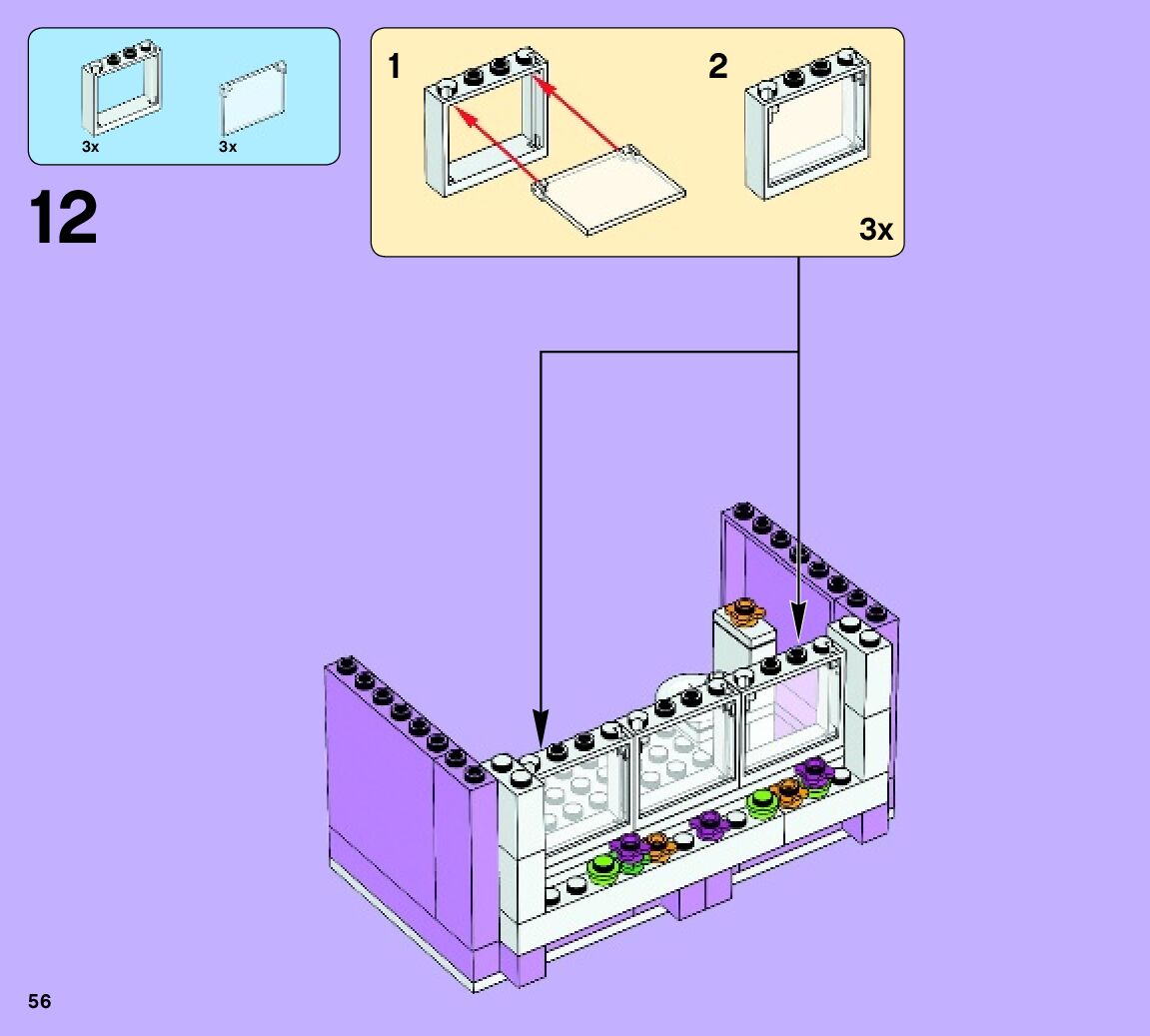 3x
3x

12

1
2
3x

56