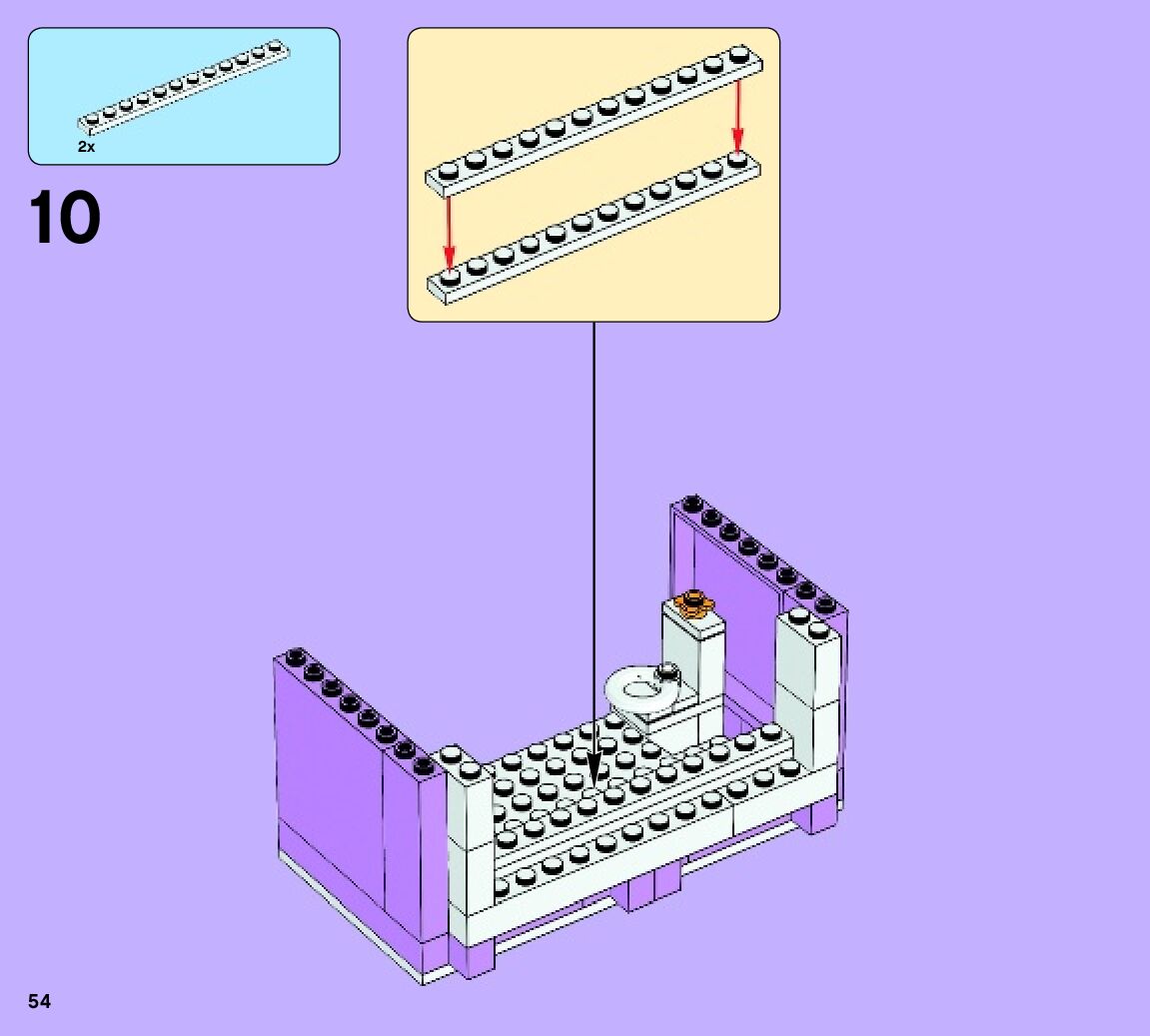 2x

10

54