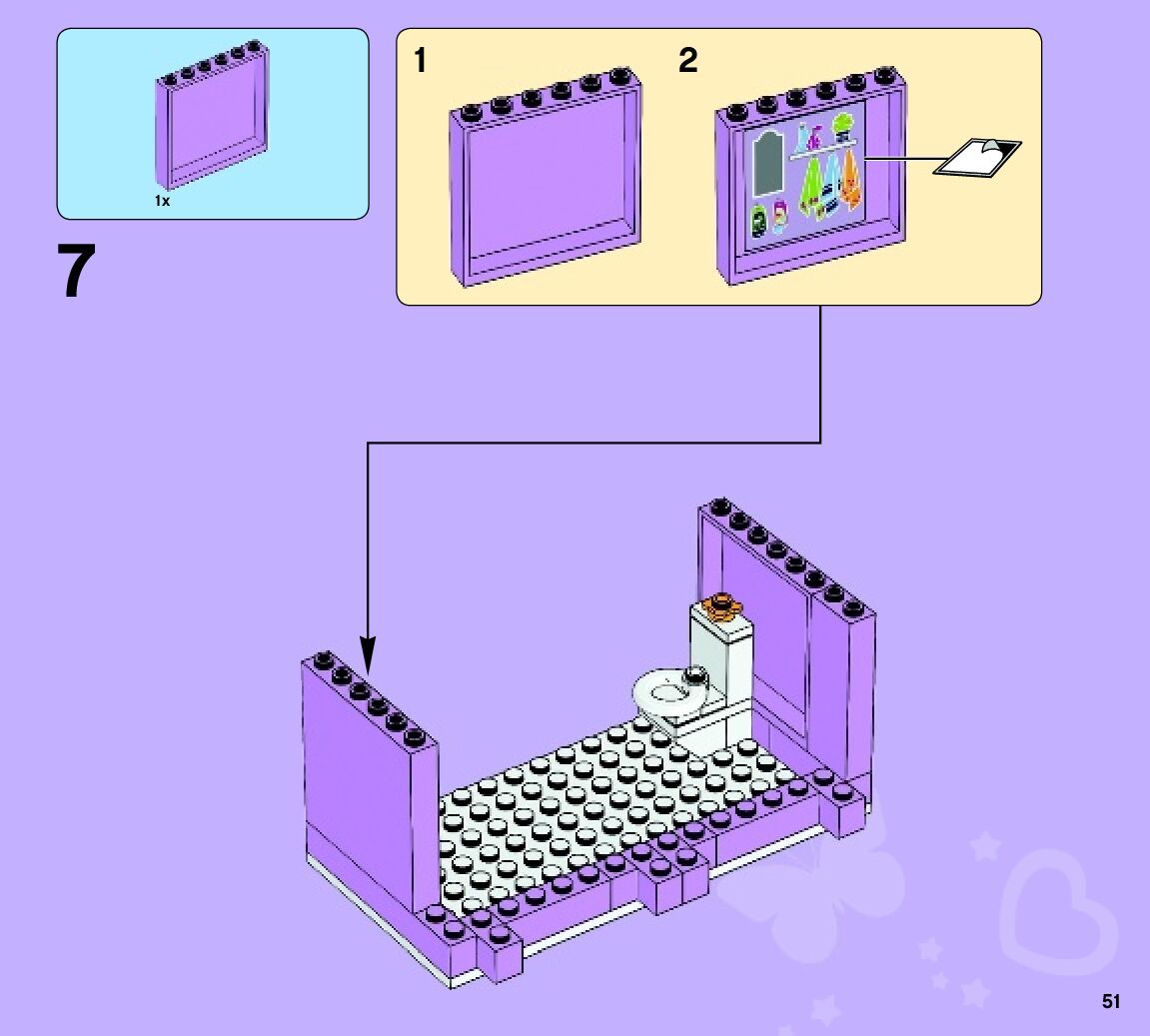 1x

7

1

2

51