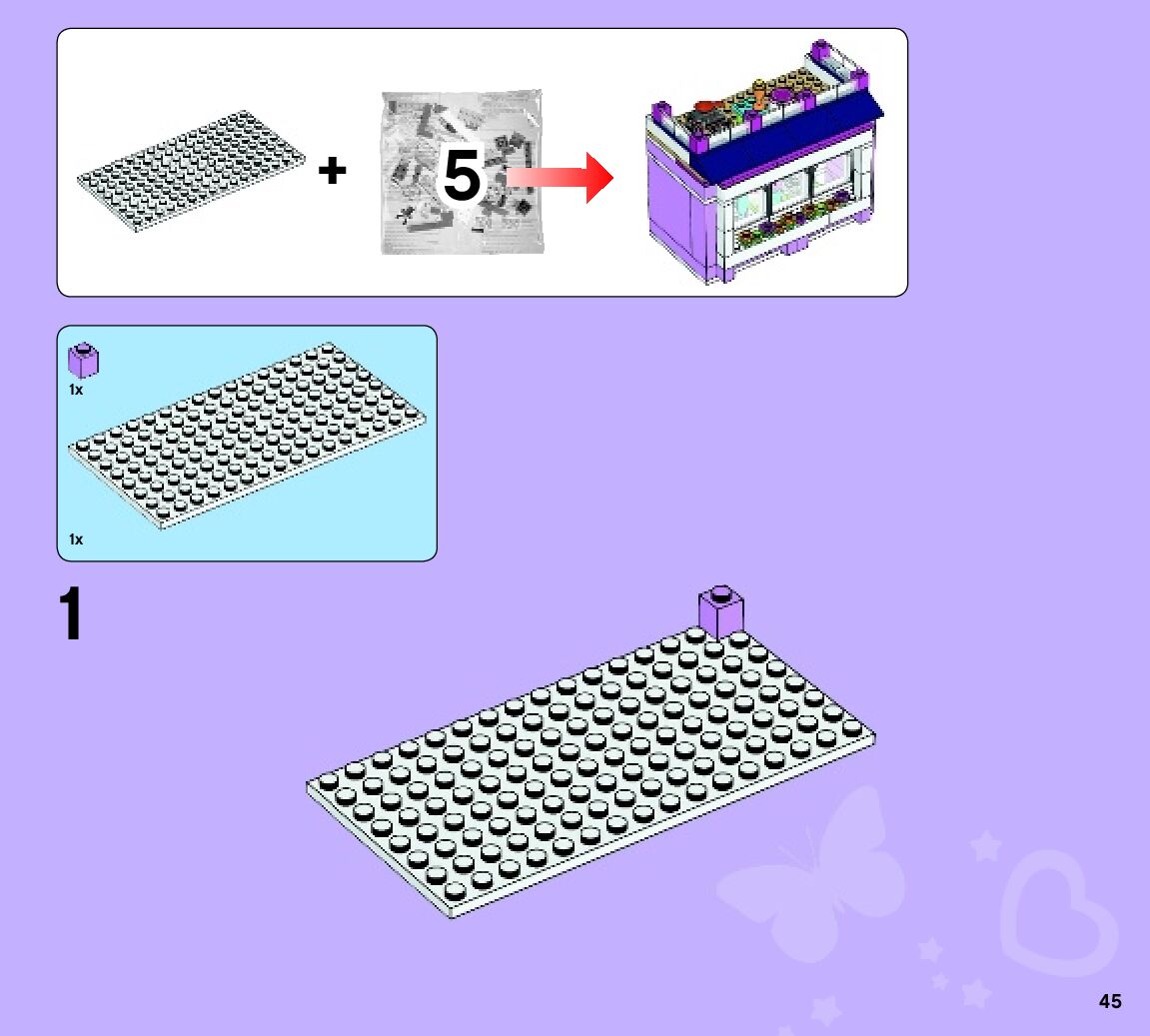 + 5

1x

1x

1

45