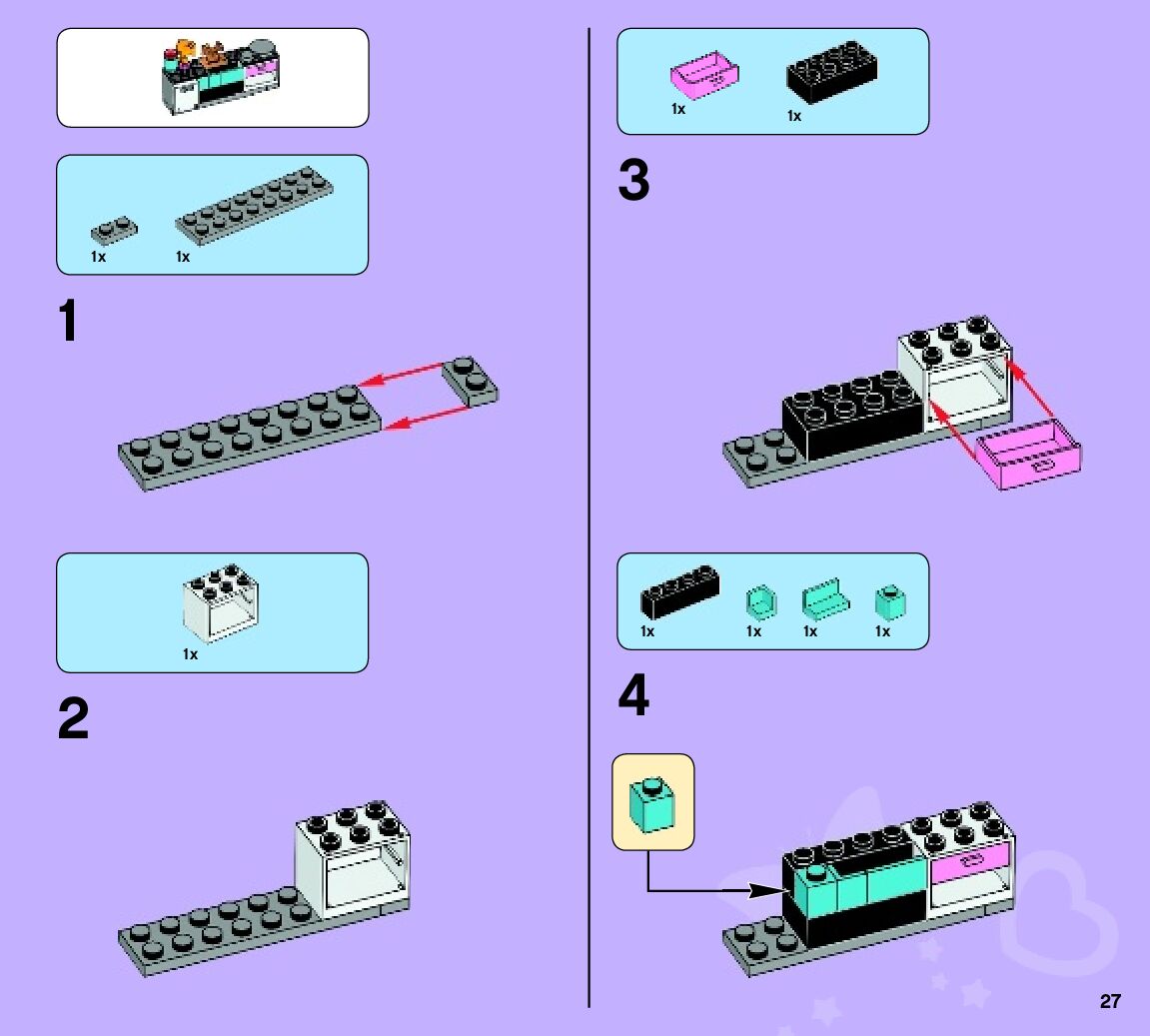 1x 1x

1

1x

2

1x 1x

3

1x 1x 1x 1x

4

27