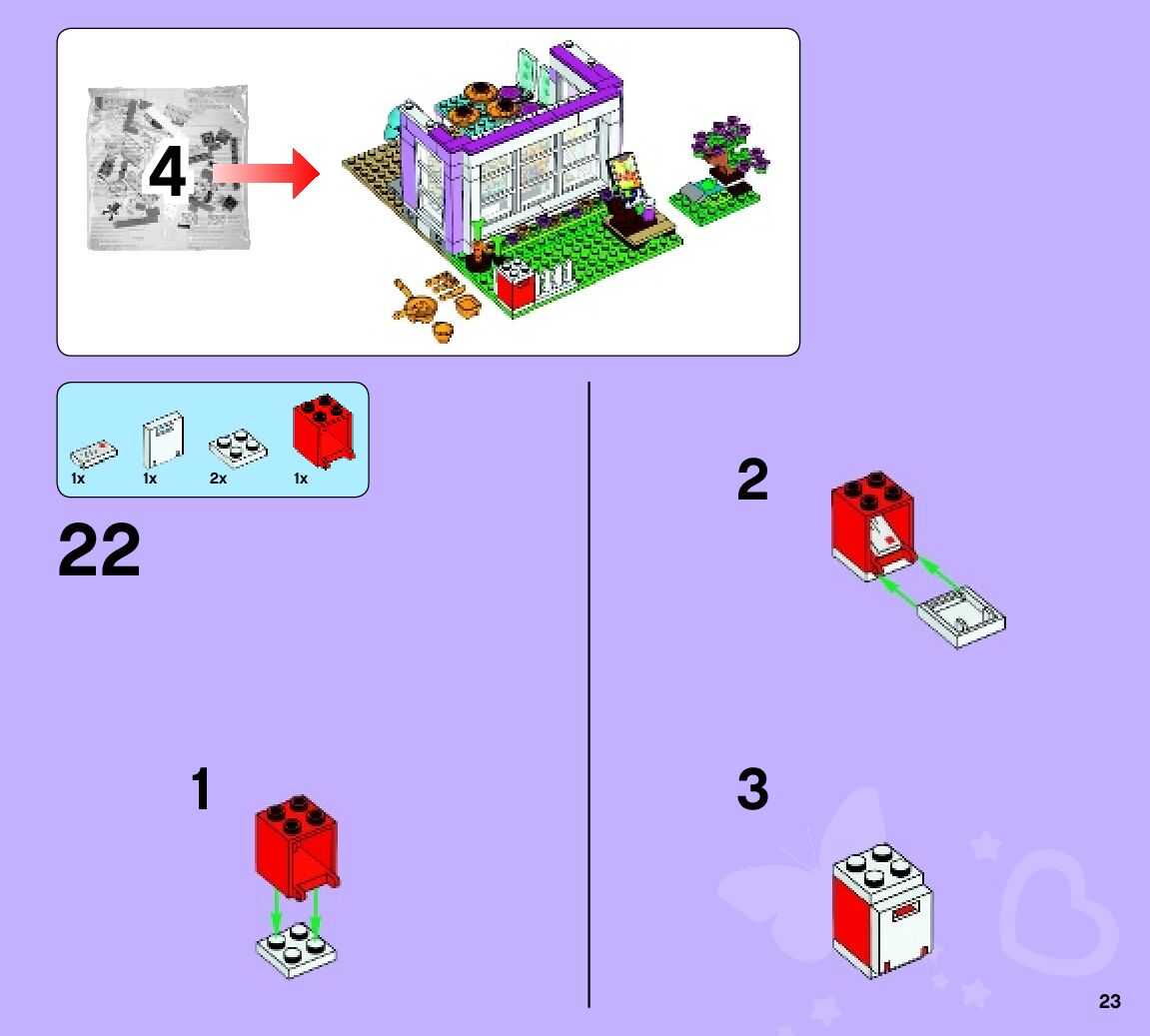 4

1x 1x 2x 1x

22

1

2

3

23