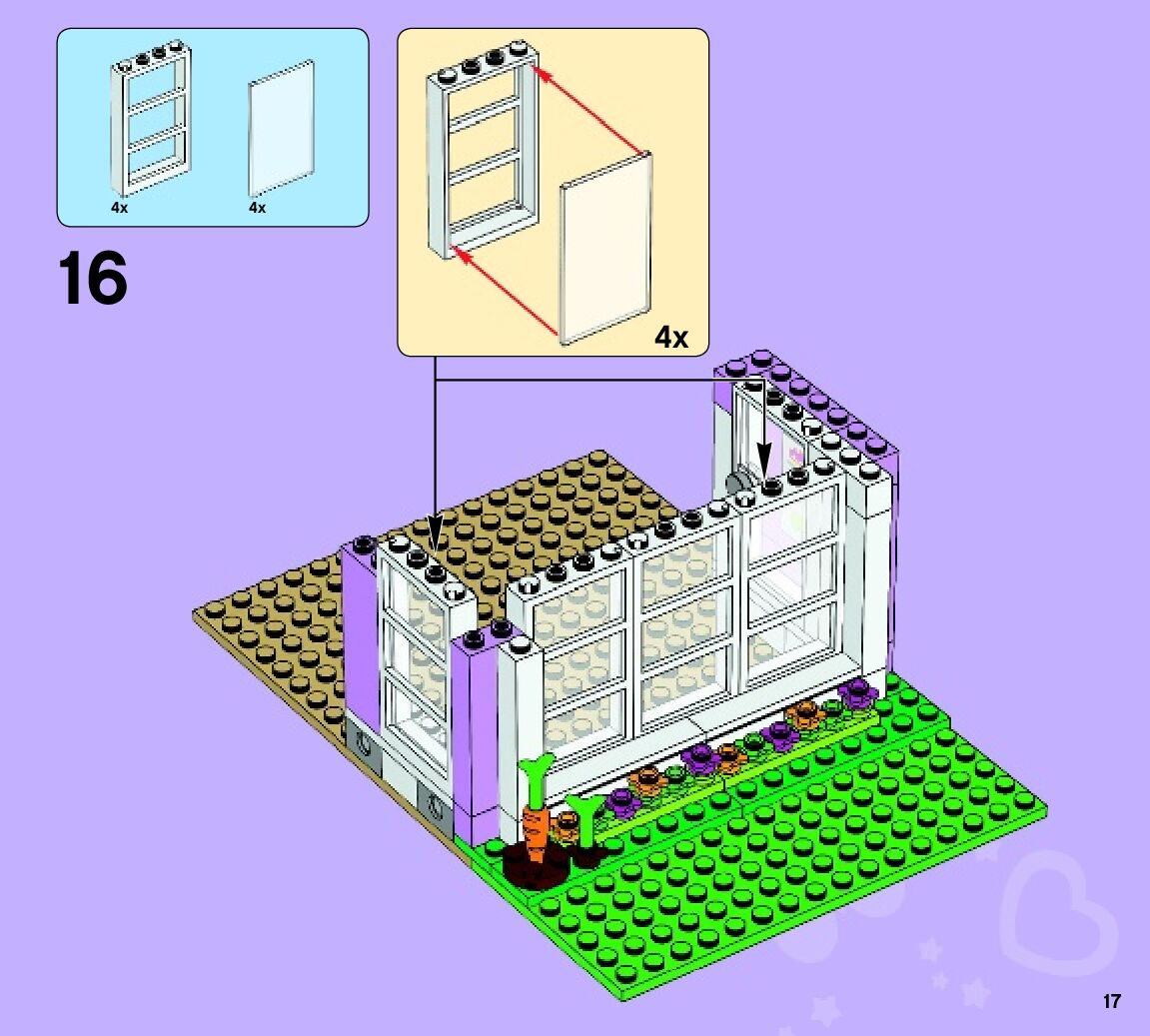 4x
4x

16

4x

17