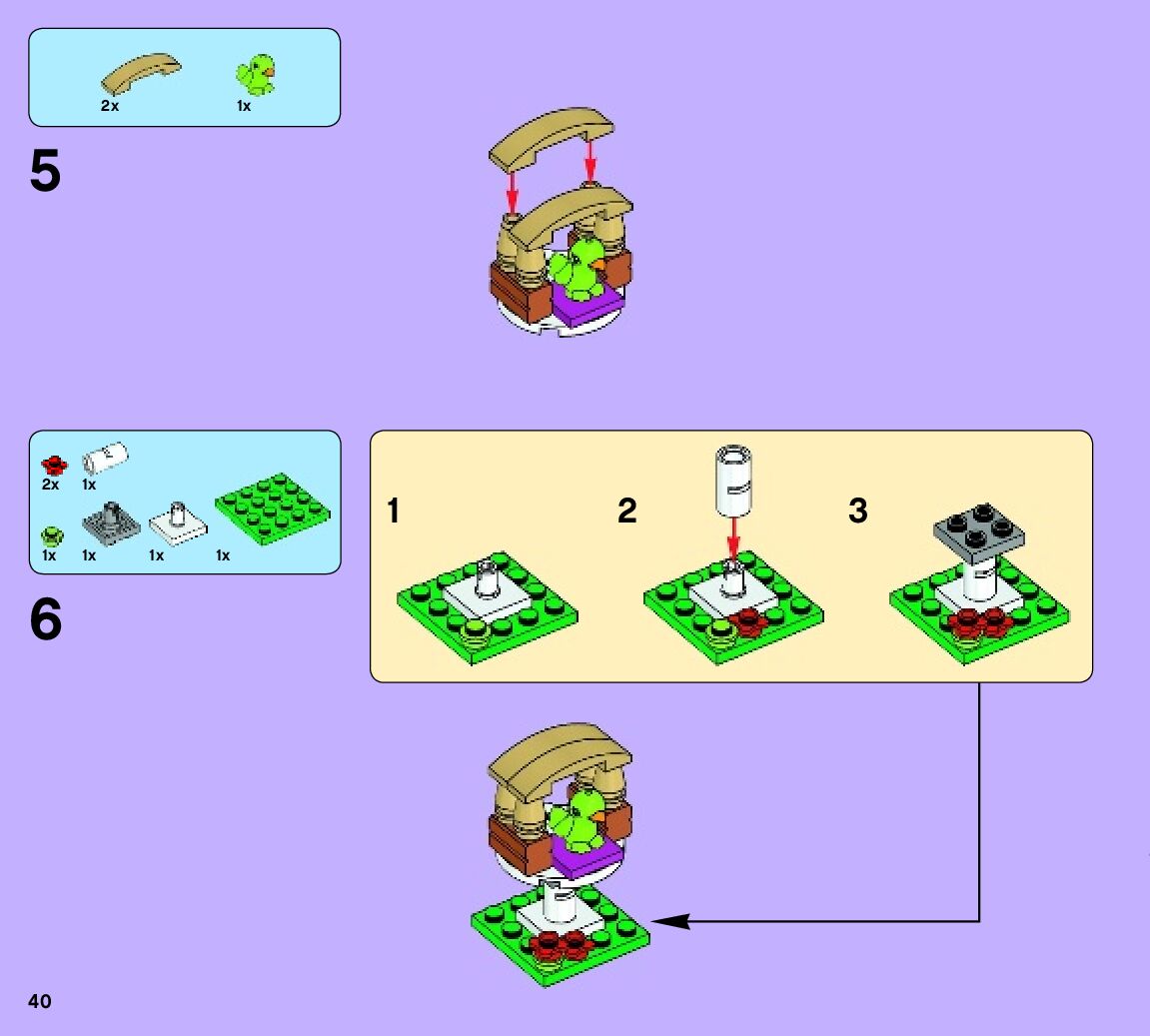 2x
1x

5

2x
1x
1x
1x
1x
1x

6

1

2

3

40