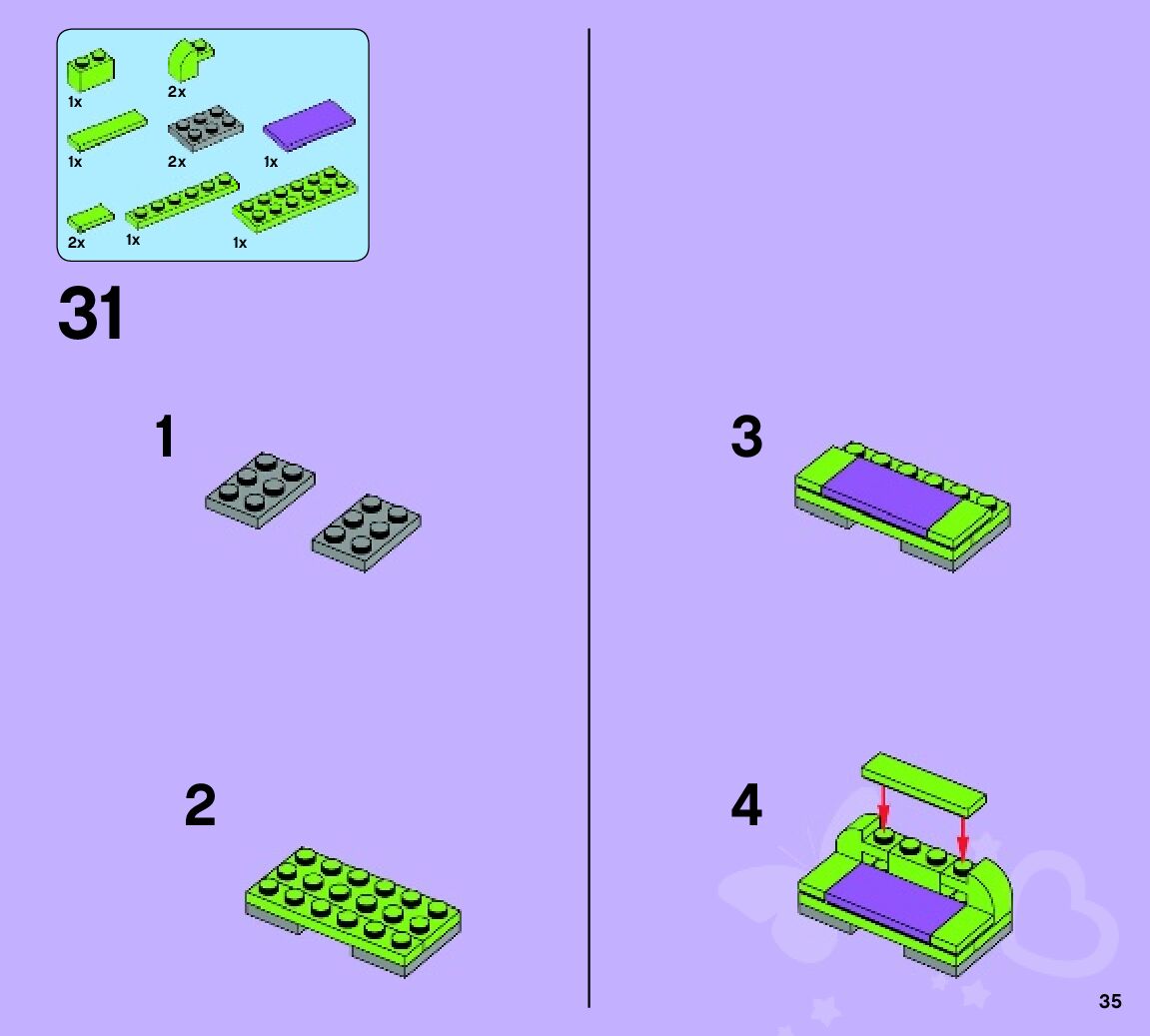 1x
2x
1x
2x
1x
2x
1x
1x

31

1

2

3

4

35