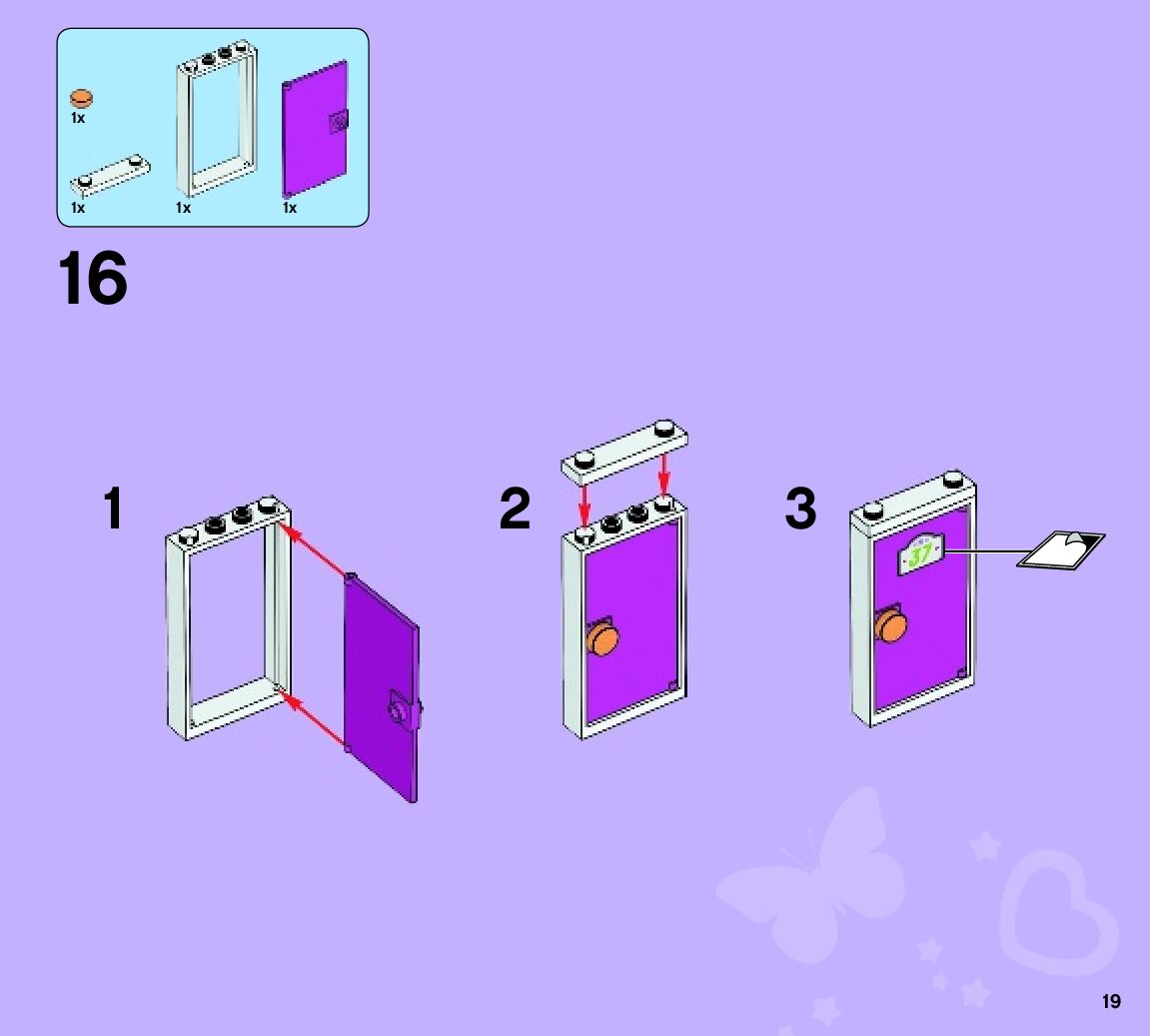 1x
1x
1x
1x

16

1

2

3

37

19