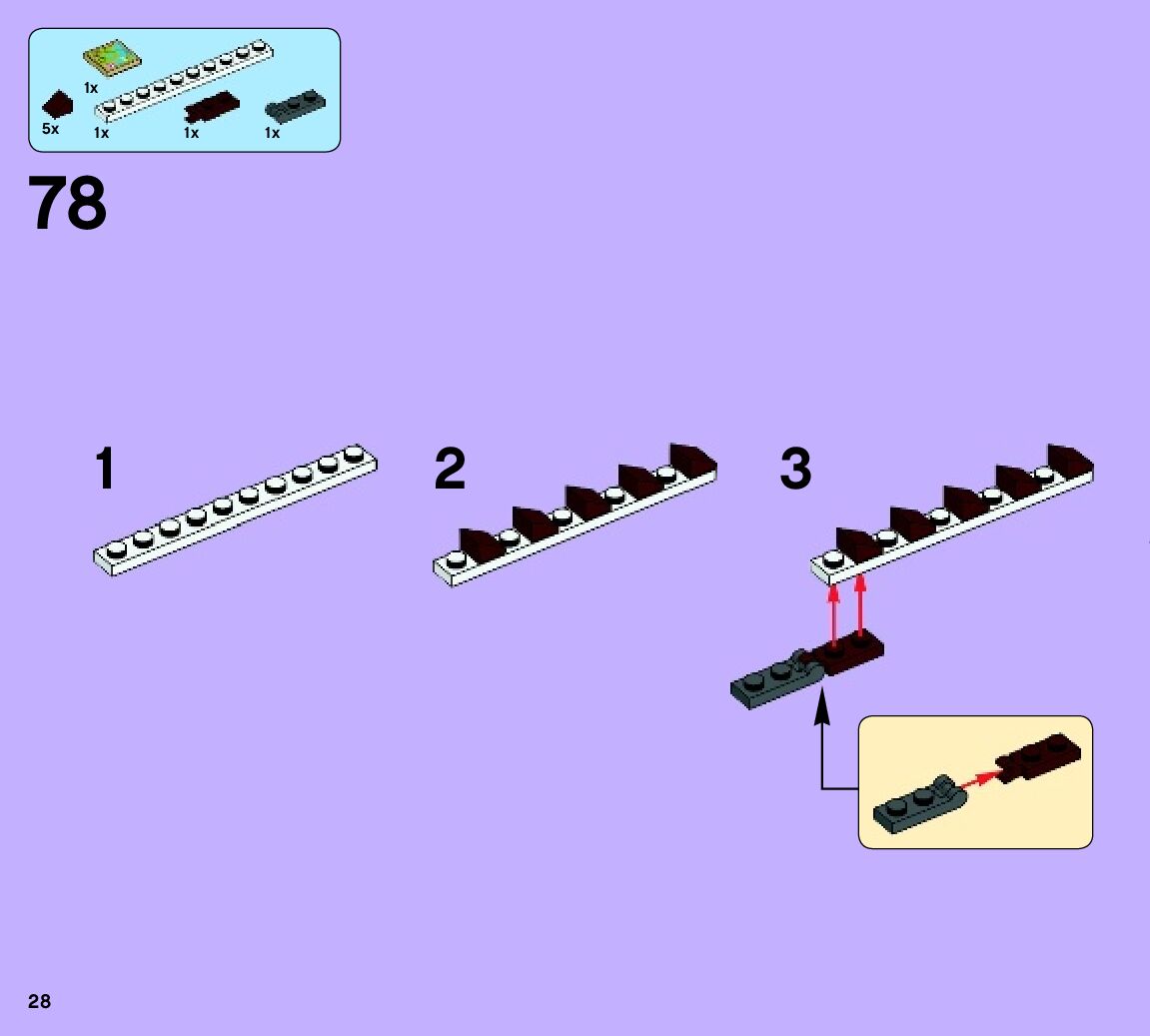 1x
5x
1x
1x
1x

78

1

2

3

28