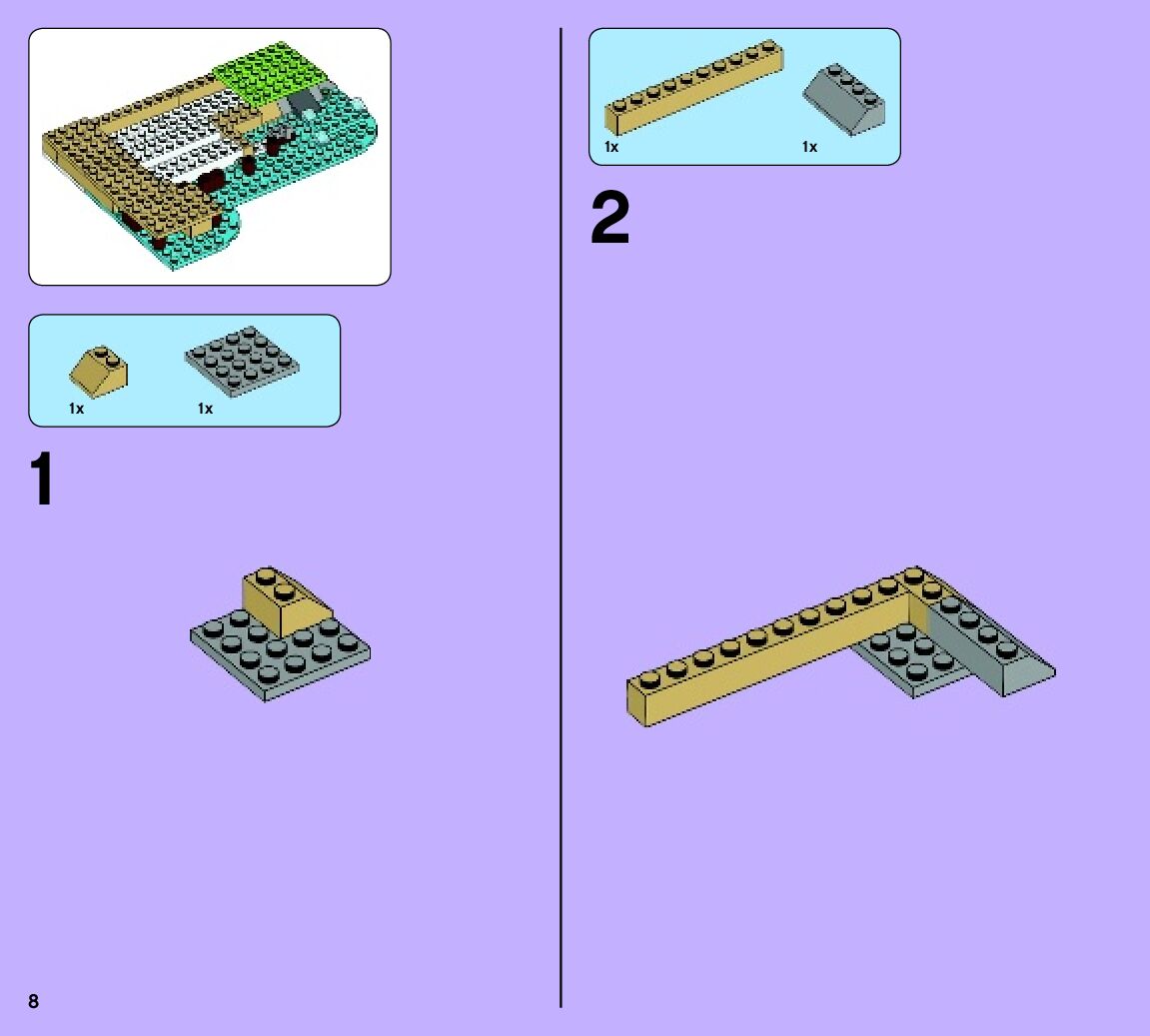 1x 1x

1

1x 1x

2

8