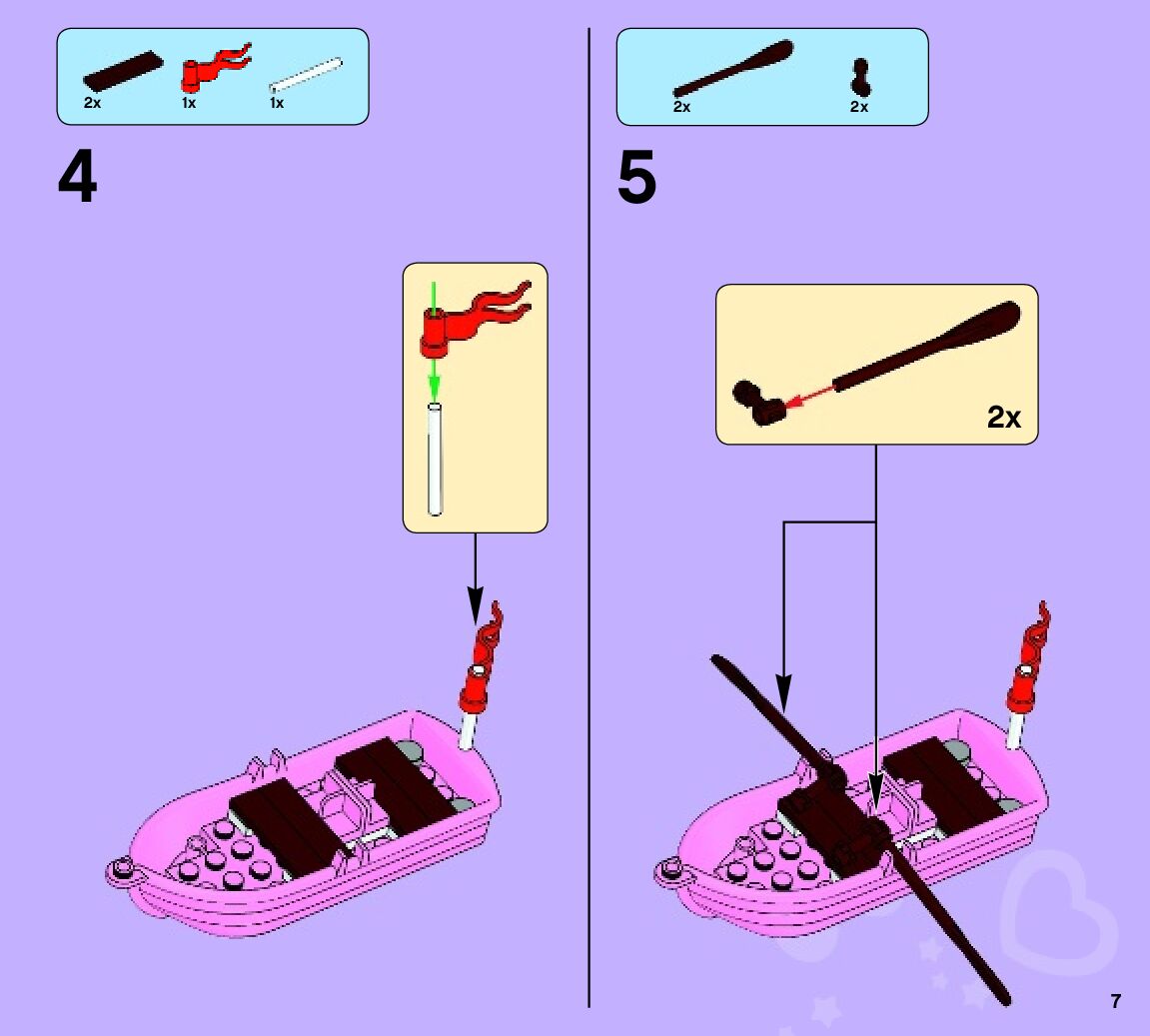 2x 1x 1x

4

2x 2x

5

2x

7