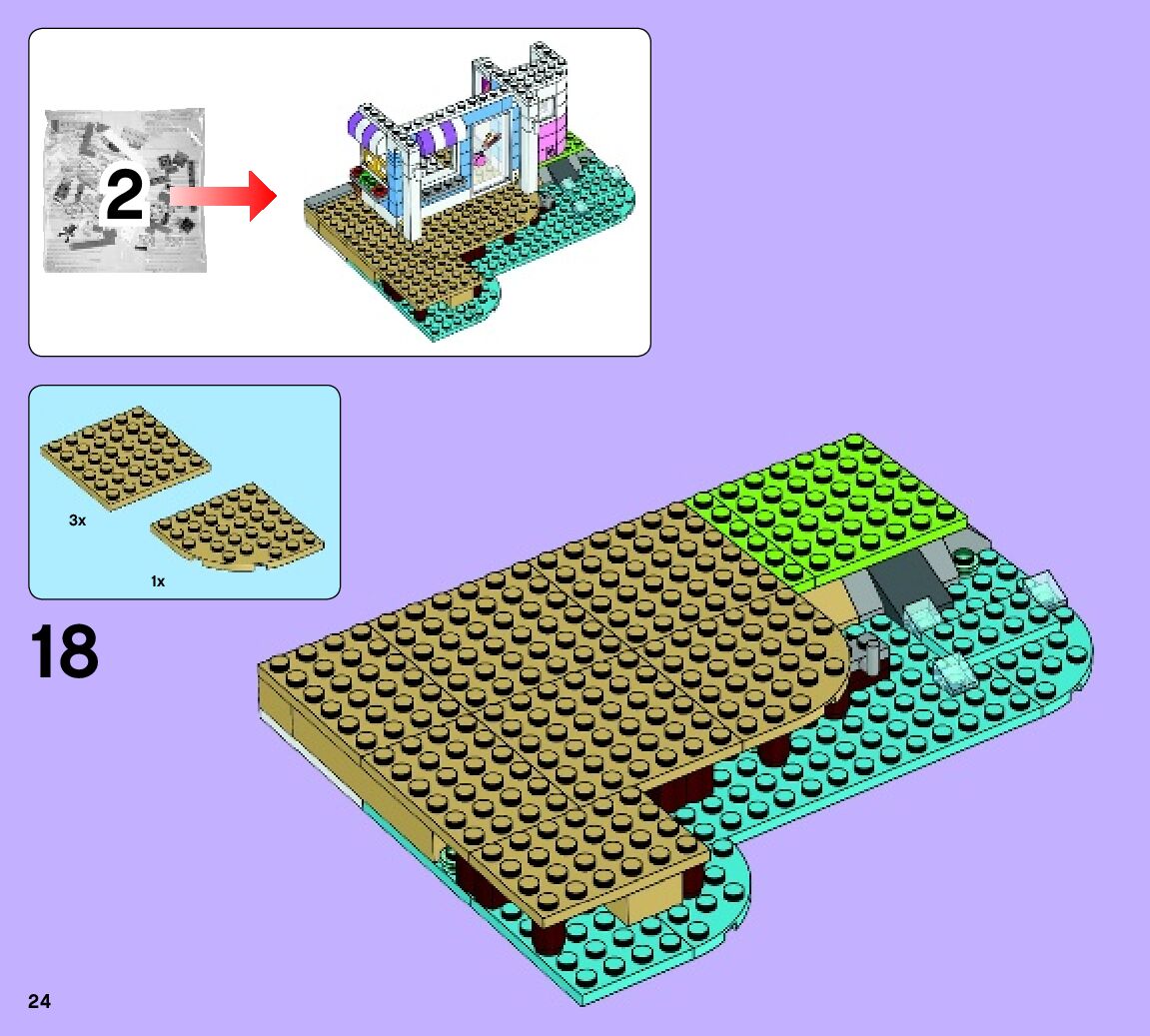 2

3x

1x

18

24