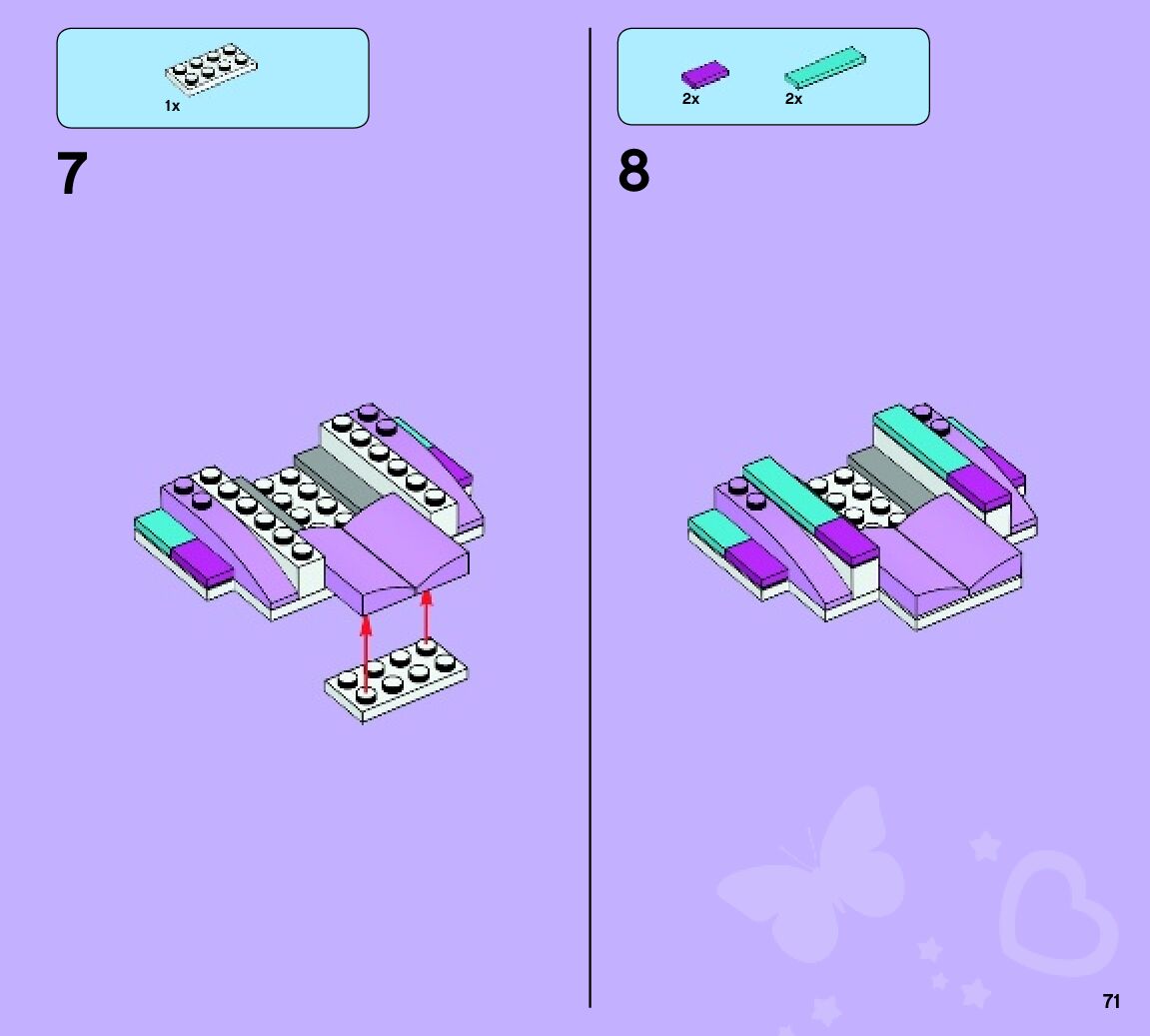 1x

7

2x 2x

8

71