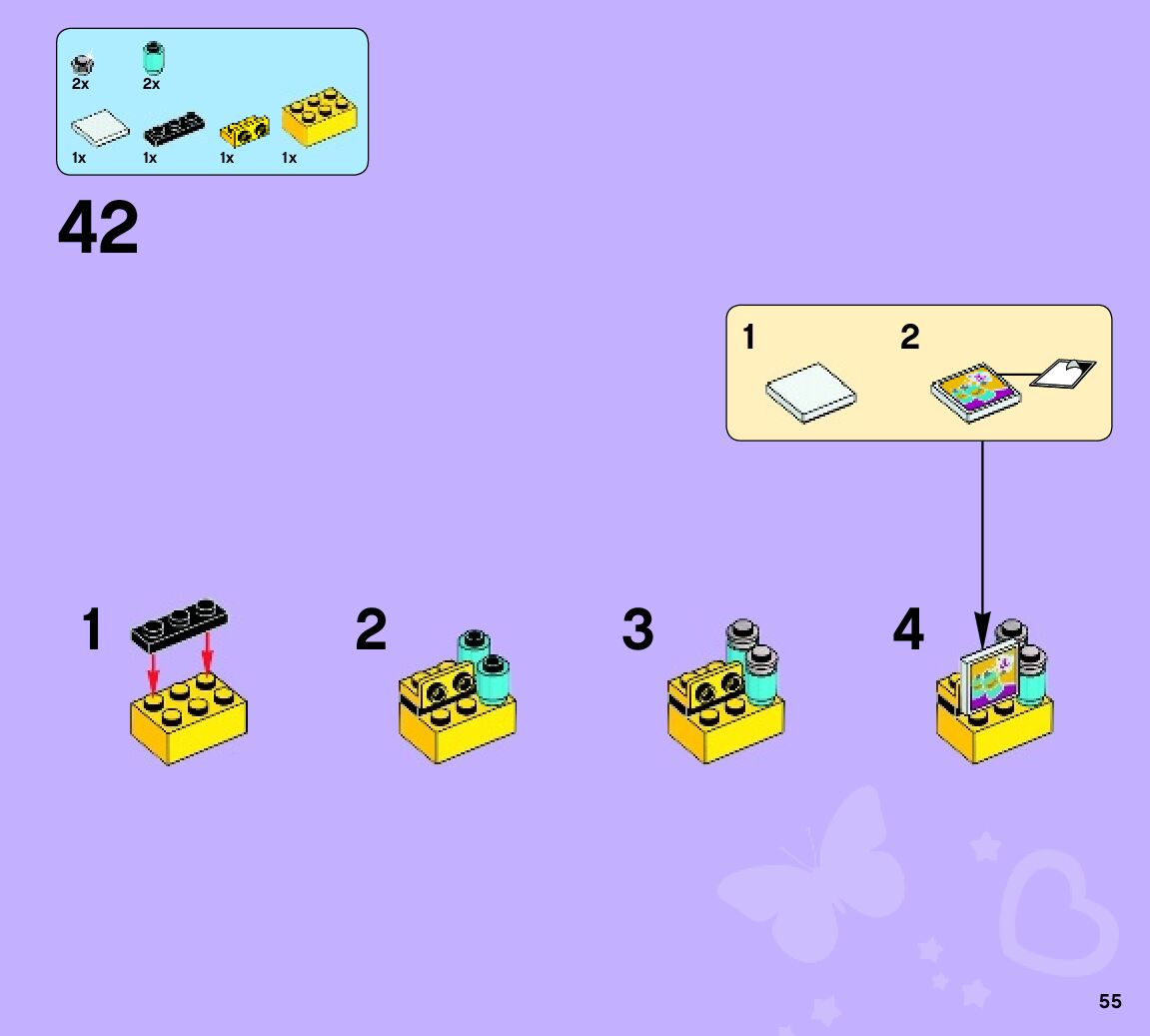 2x 2x
1x 1x 1x 1x

42

1 2

1

2

3

4

55