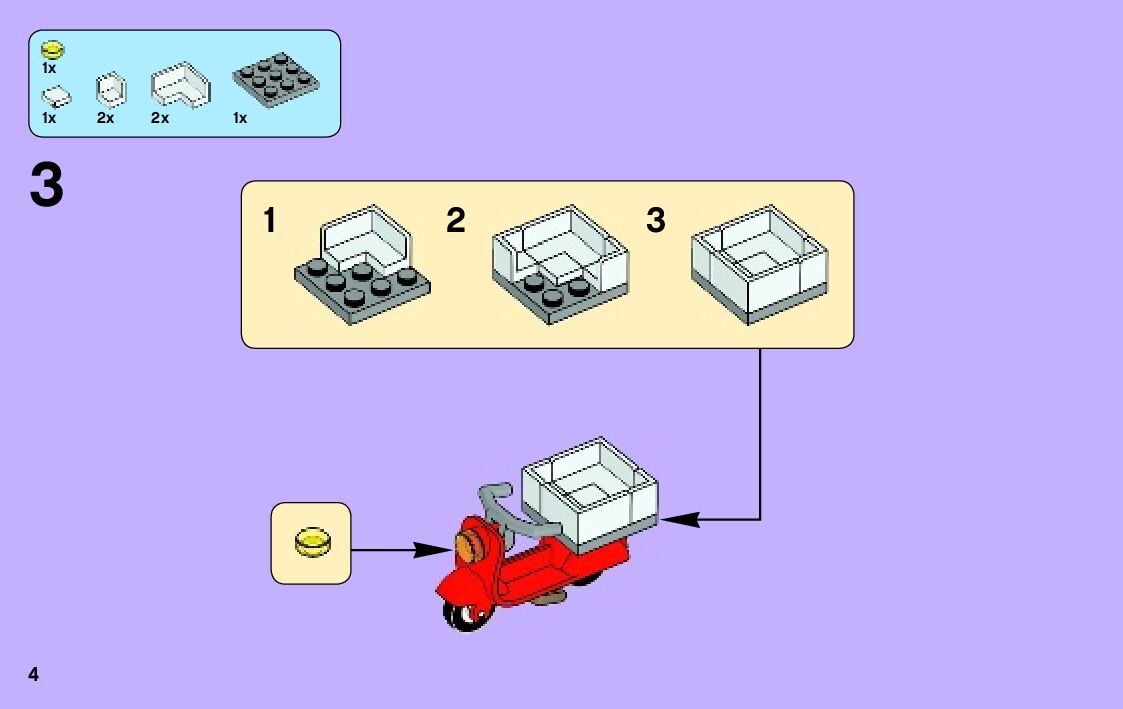 1x
1x 2x 2x 1x

3

1 2 3

4