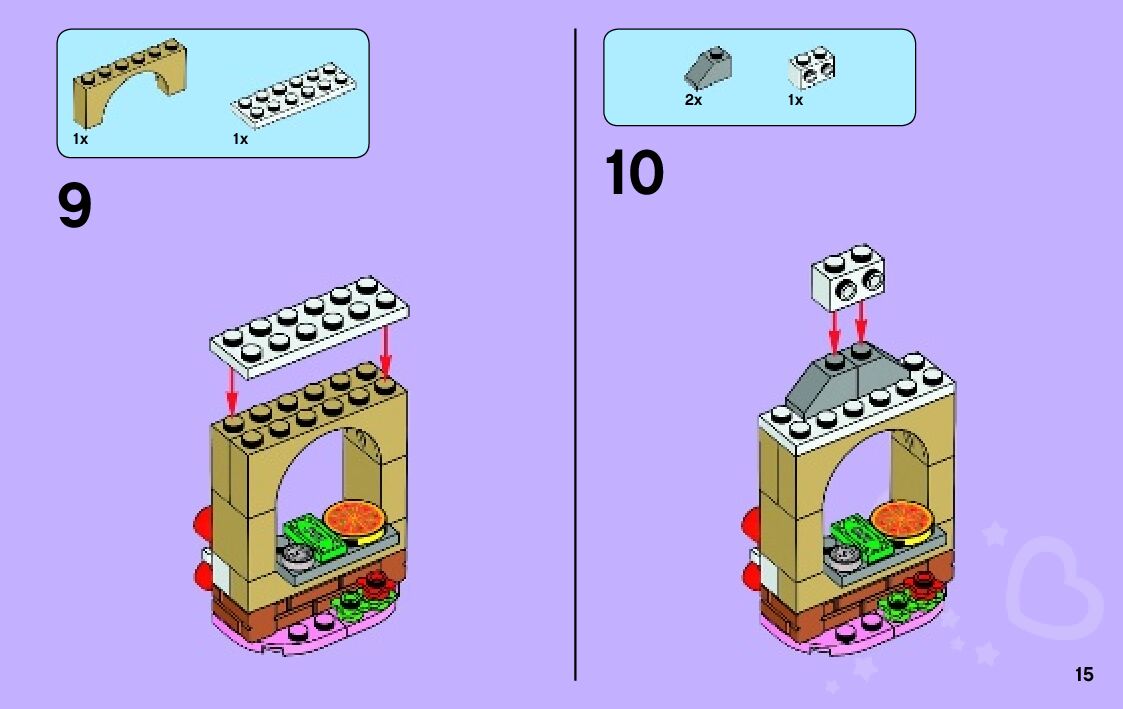 1x
1x

9

2x
1x

10

15