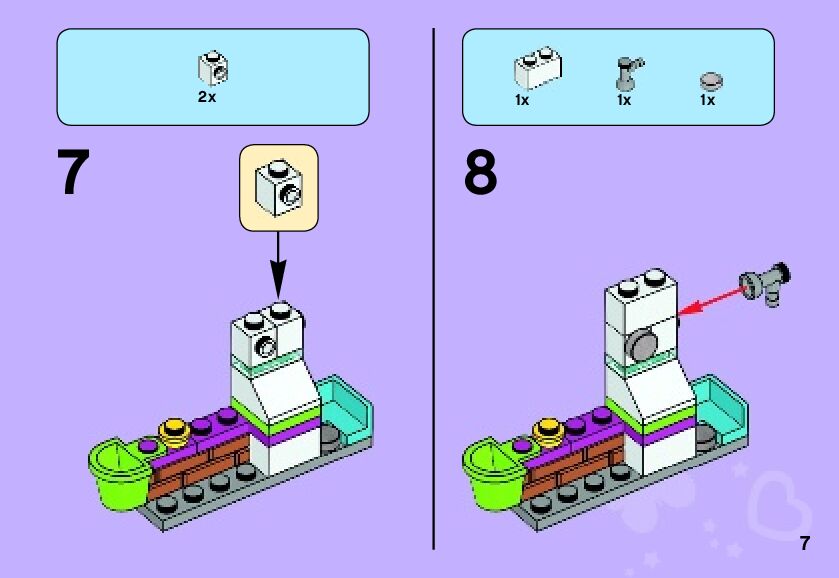 2x

7

1x 1x 1x

8

7