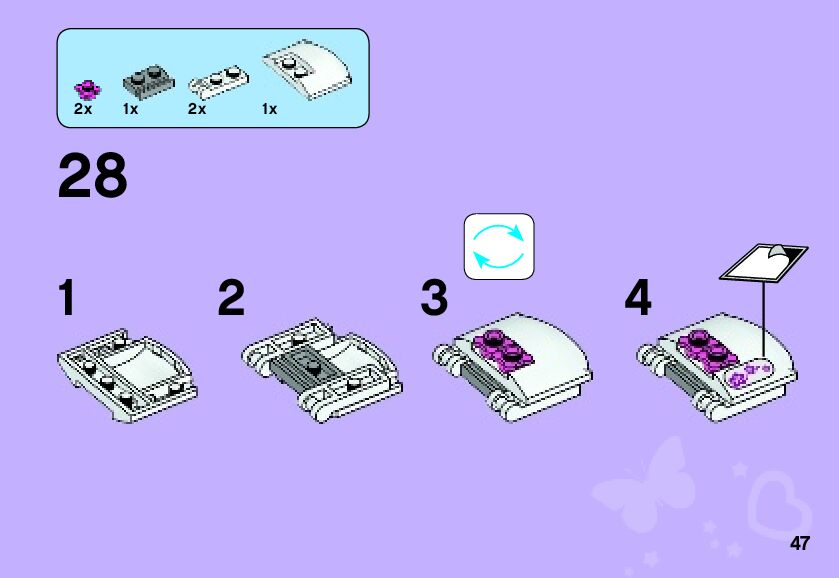 2x 1x 2x 1x

28

1

2

3

4

47