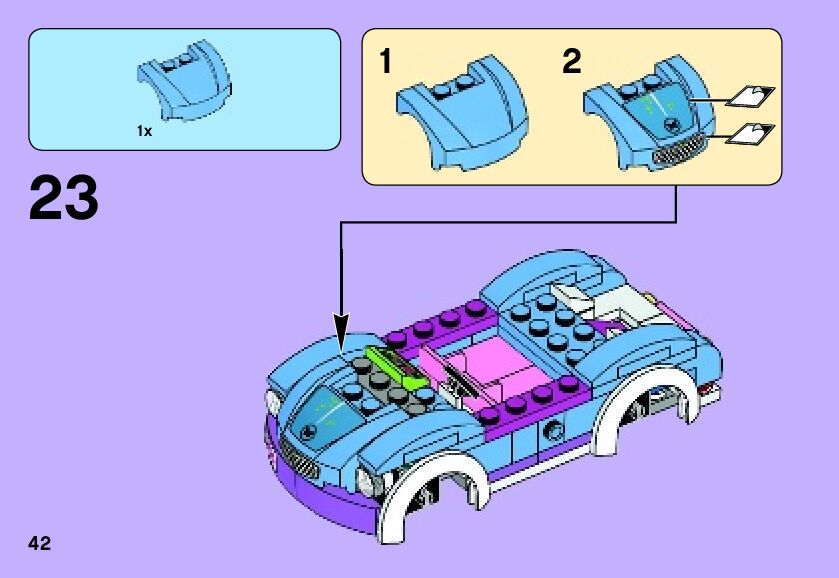 1x

1

2

23

42