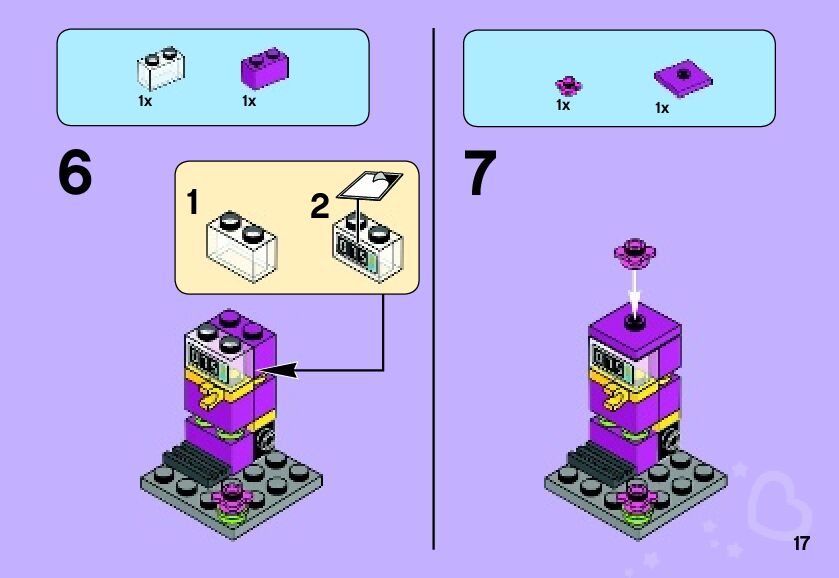 1x 1x

6

1

2

1x 1x

7

17