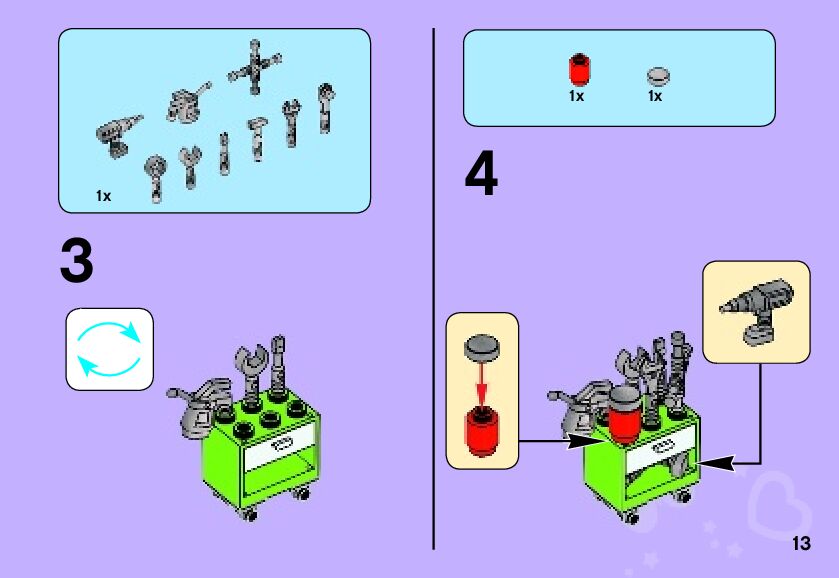 1x

3

1x 1x

4

13