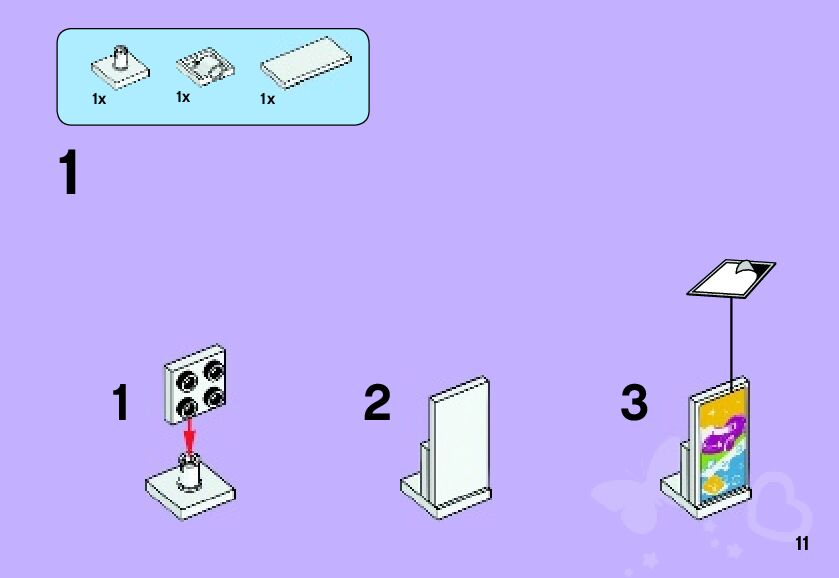 1x 1x 1x

1

1

2

3

11