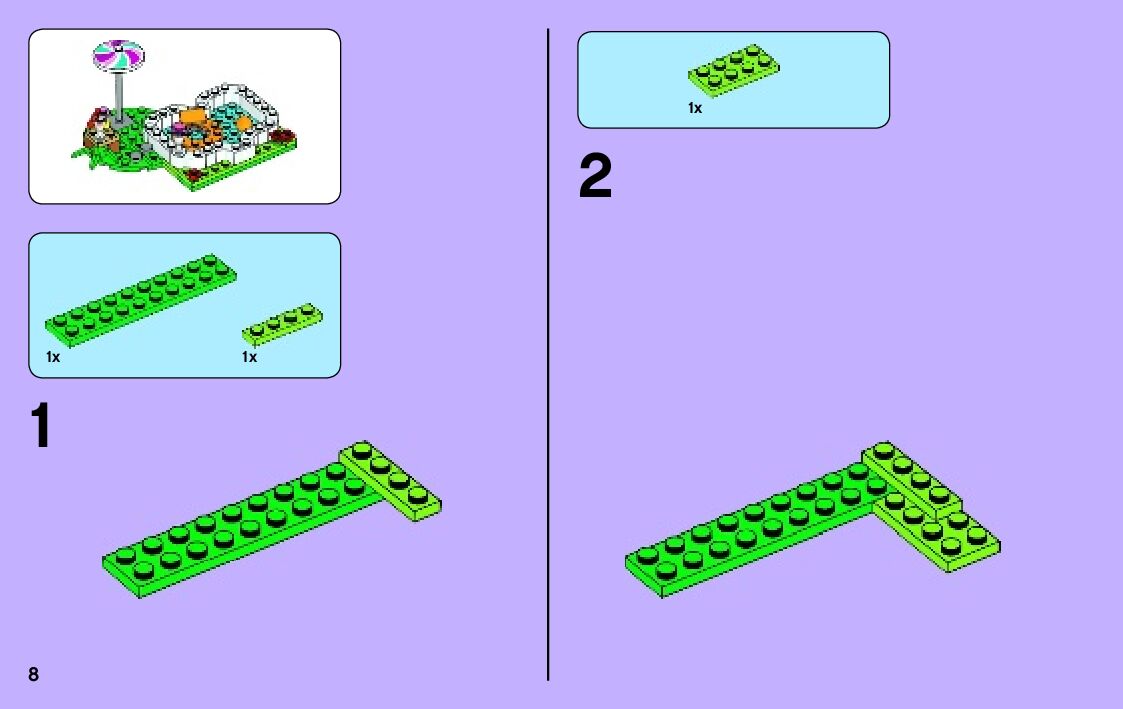 1x

1x

1

8

1x

2