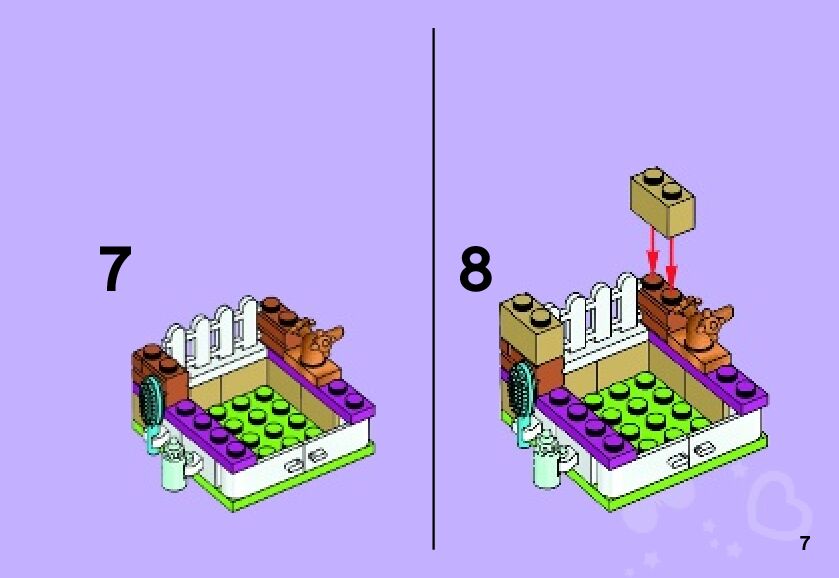 7

8

7