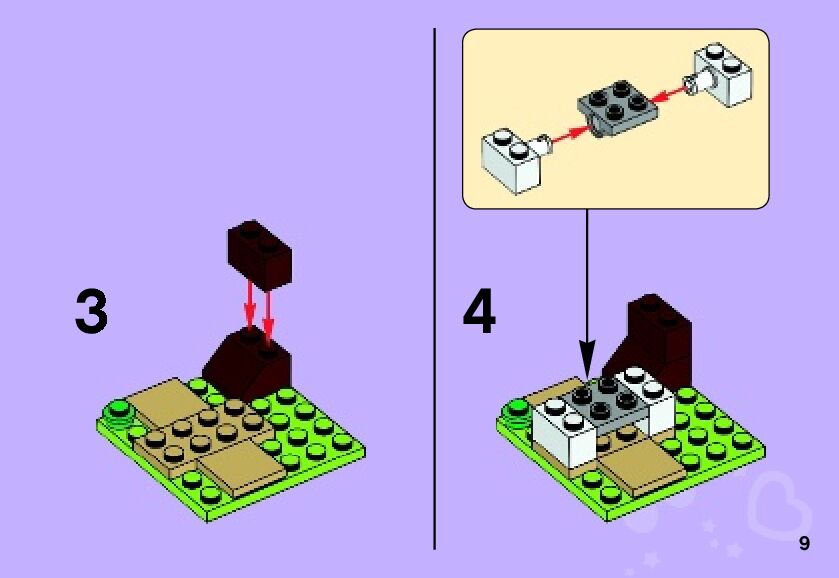 3

4

9