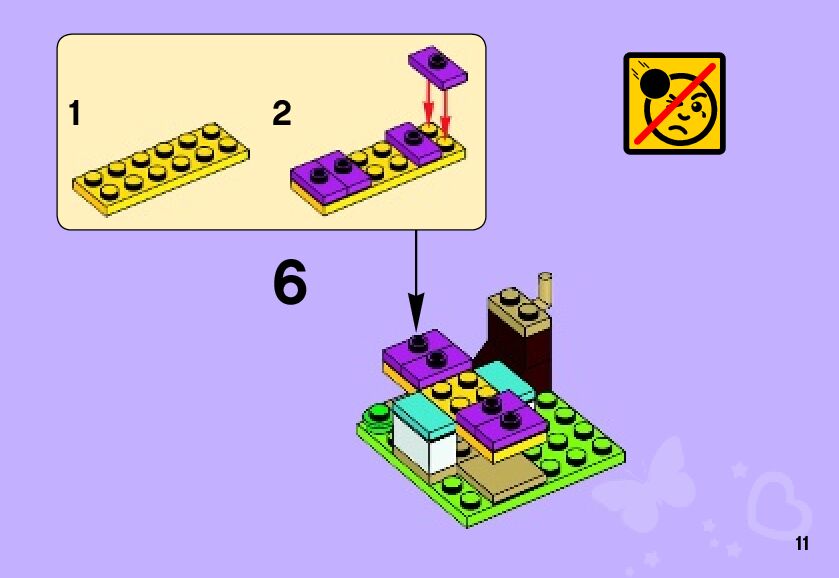 1

2

6

11