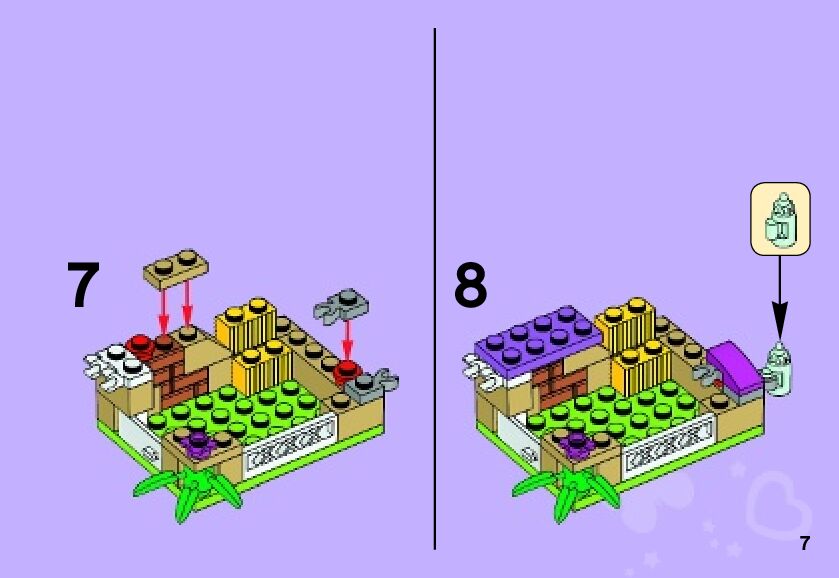 7

8

7