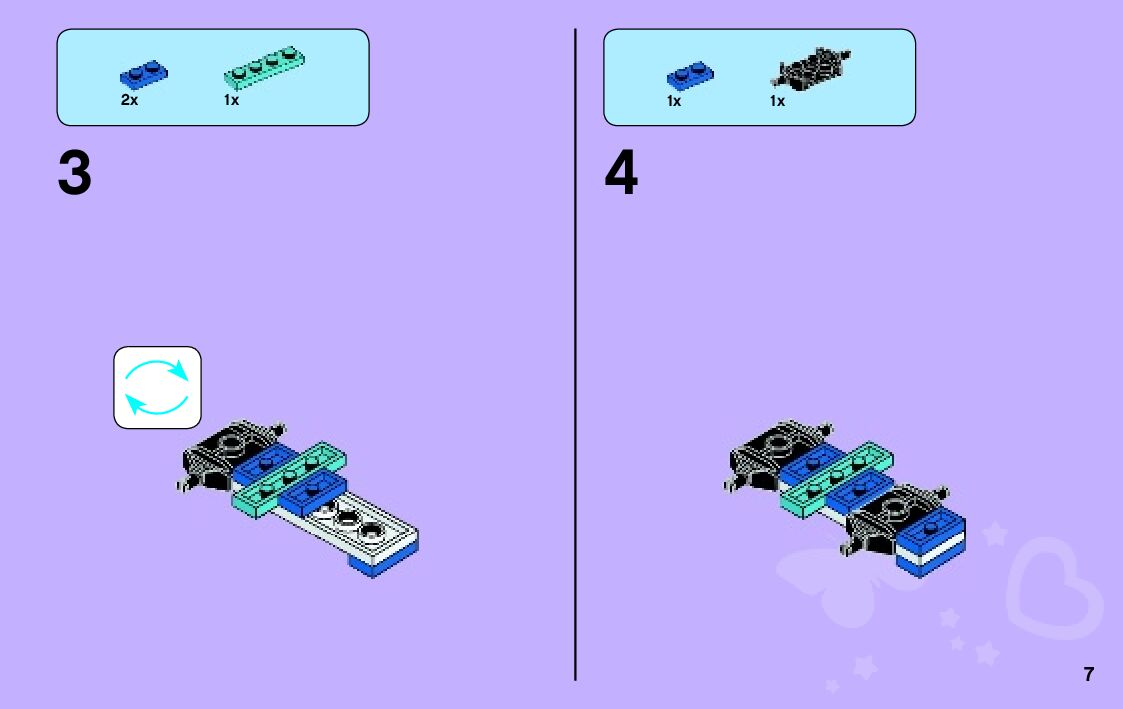 2x 1x

3

1x 1x

4

7