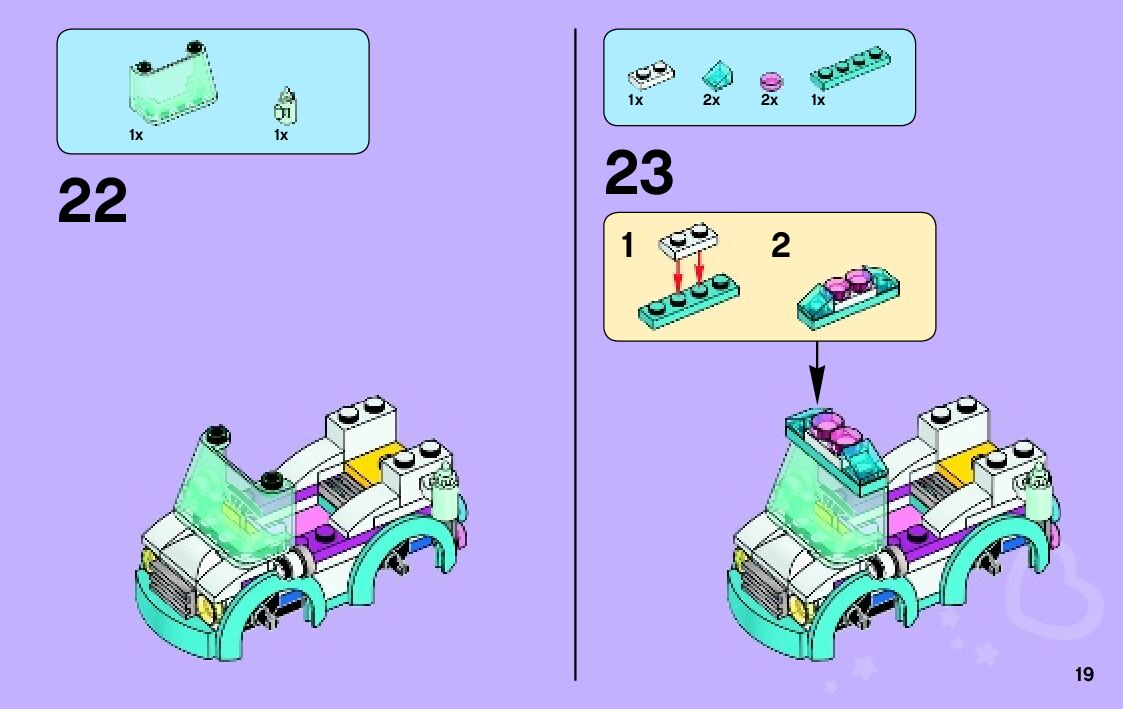 1x 1x

22

1x 2x 2x 1x

23

1 2

19