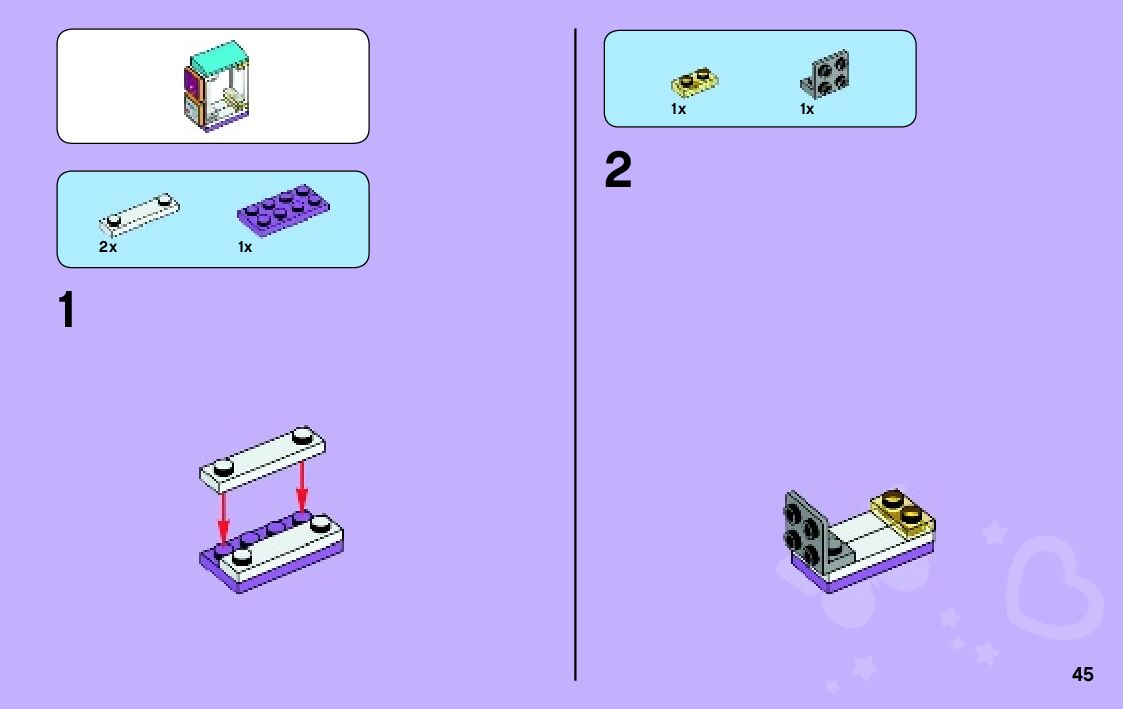 2x
1x

1

1x
1x

2

45