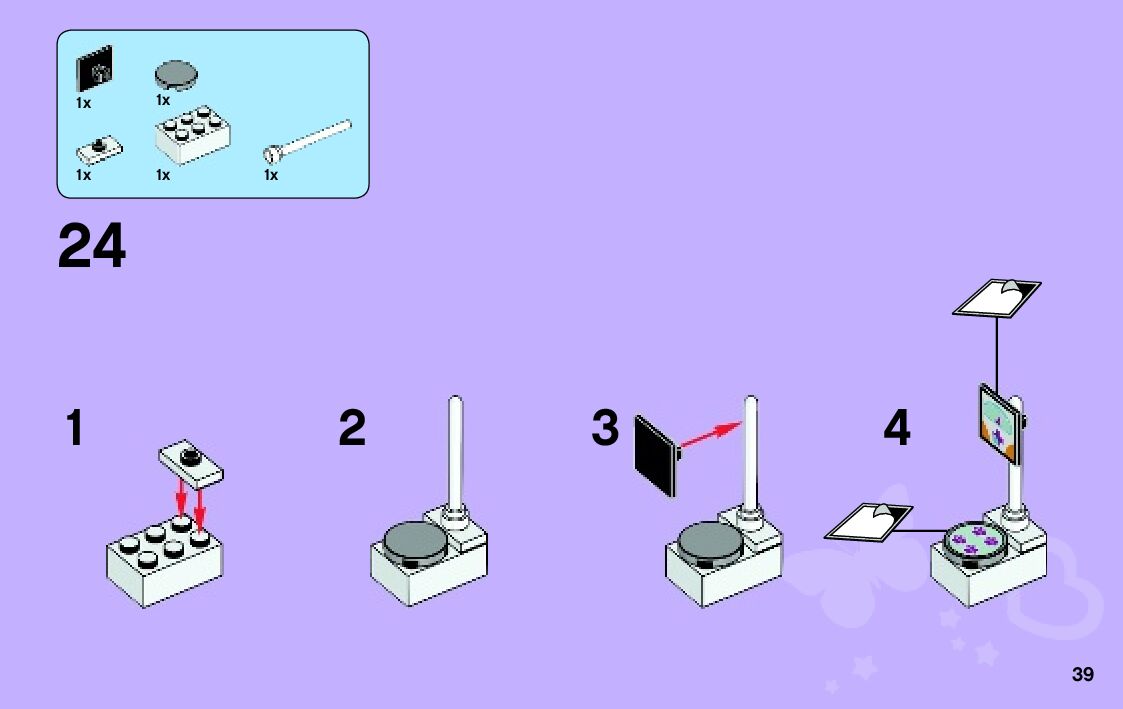 1x
1x
1x
1x
1x

24

1

2

3

4

39