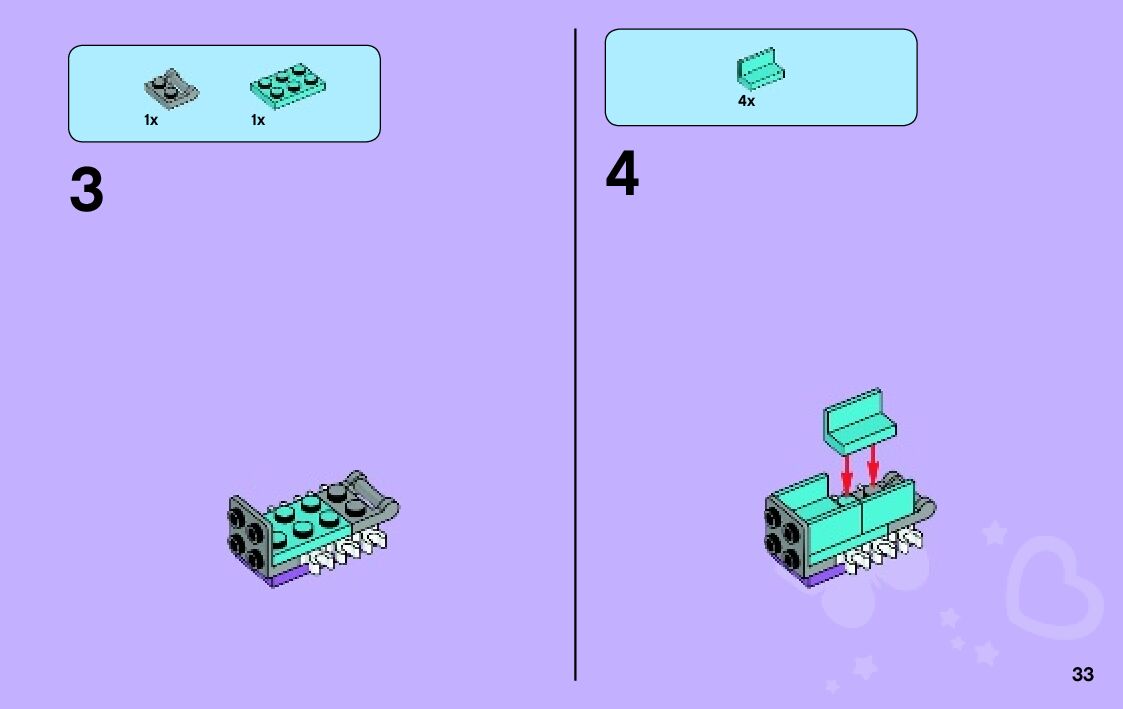 1x 1x

3

4x

4

33