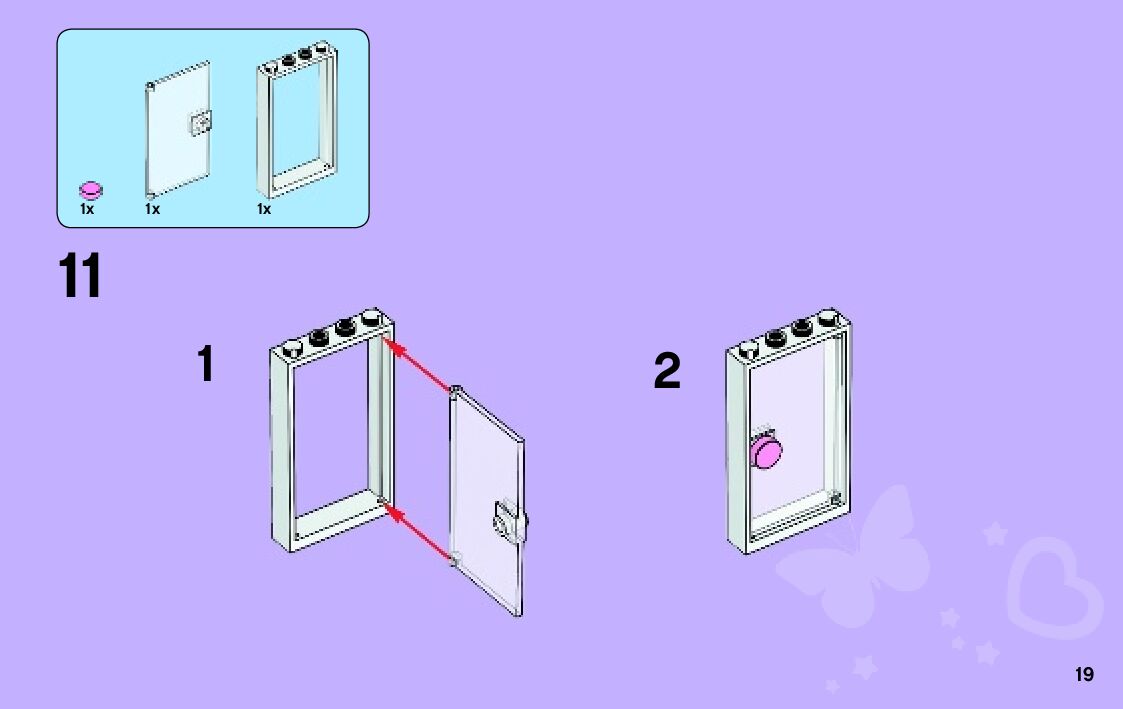 1x 1x 1x

11

1

2

19