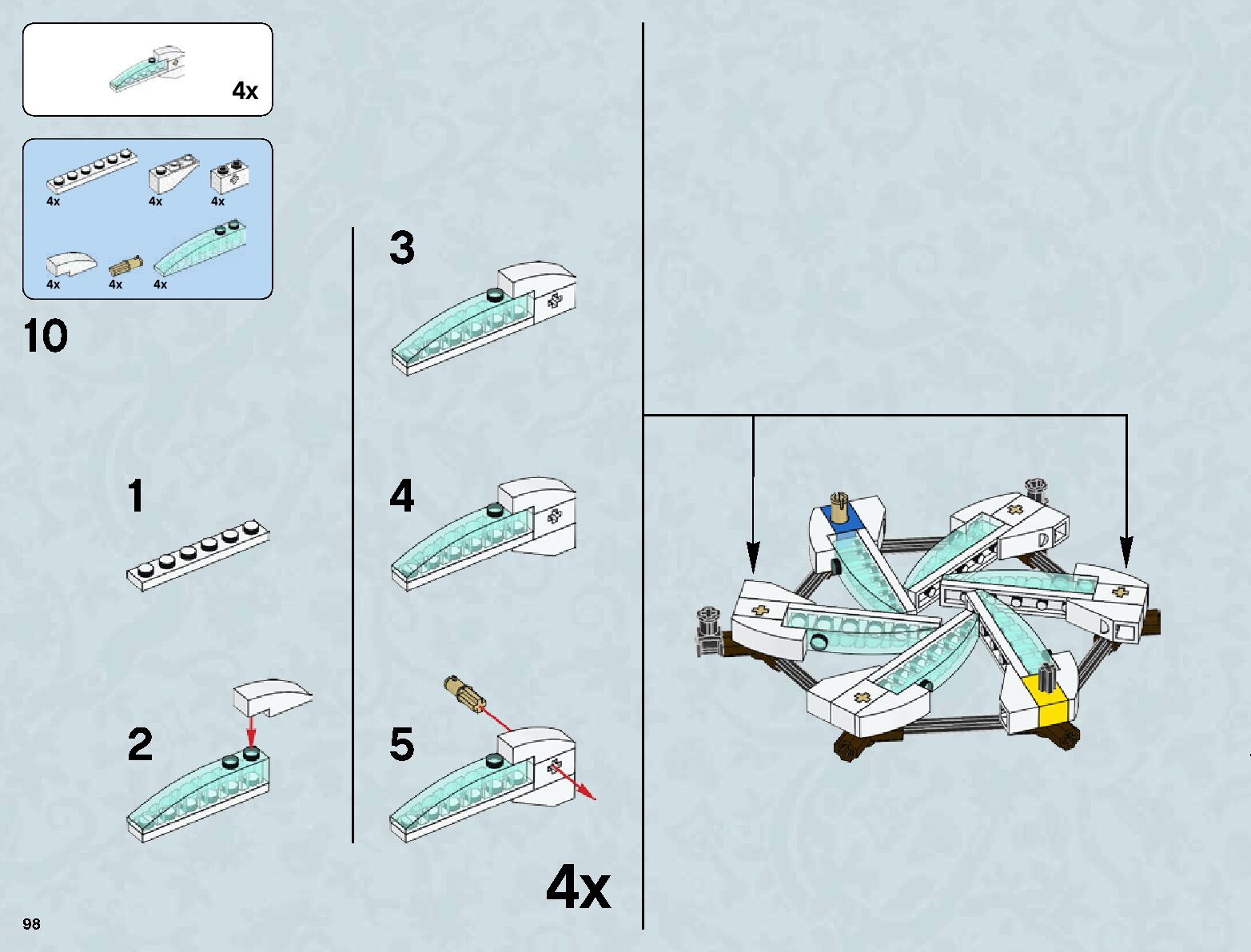 4x

4x
4x
4x
4x
4x
4x

10

1

2

3

4

5

4x

98