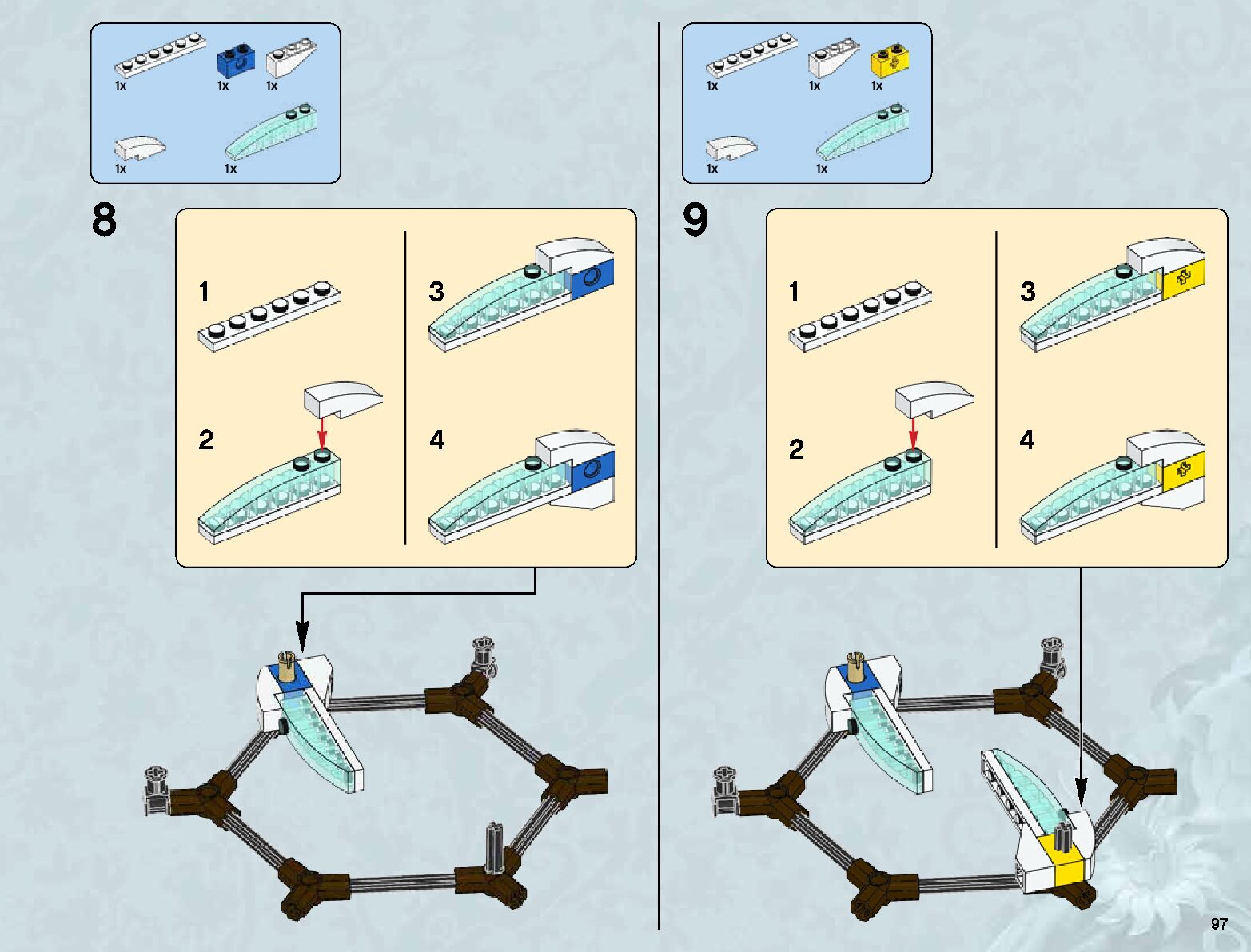 1x 1x 1x

1x 1x

8

1

2

3

4

1x 1x 1x

1x 1x

9

1

2

3

4

97