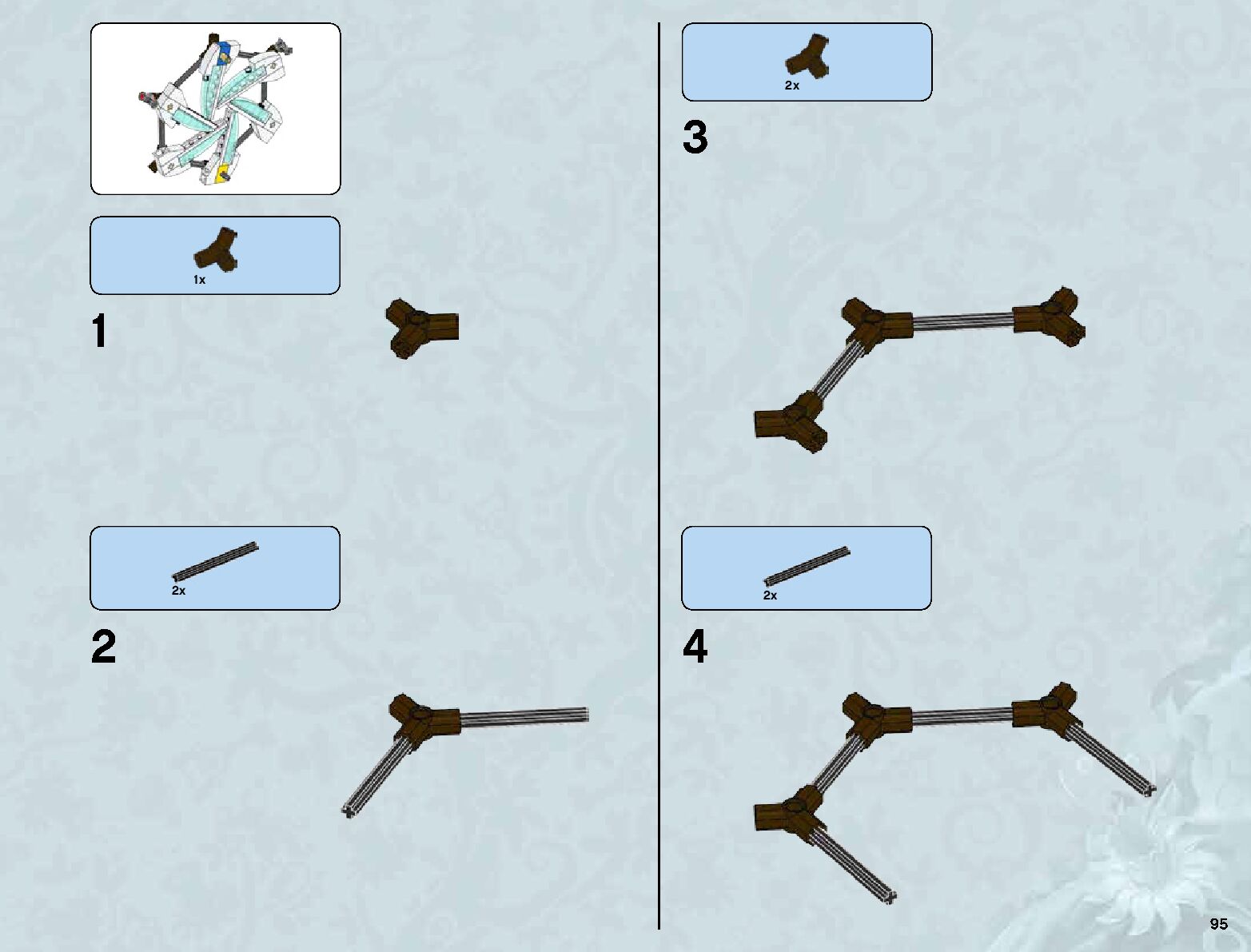 1x

1

2x

2

2x

3

2x

4

95