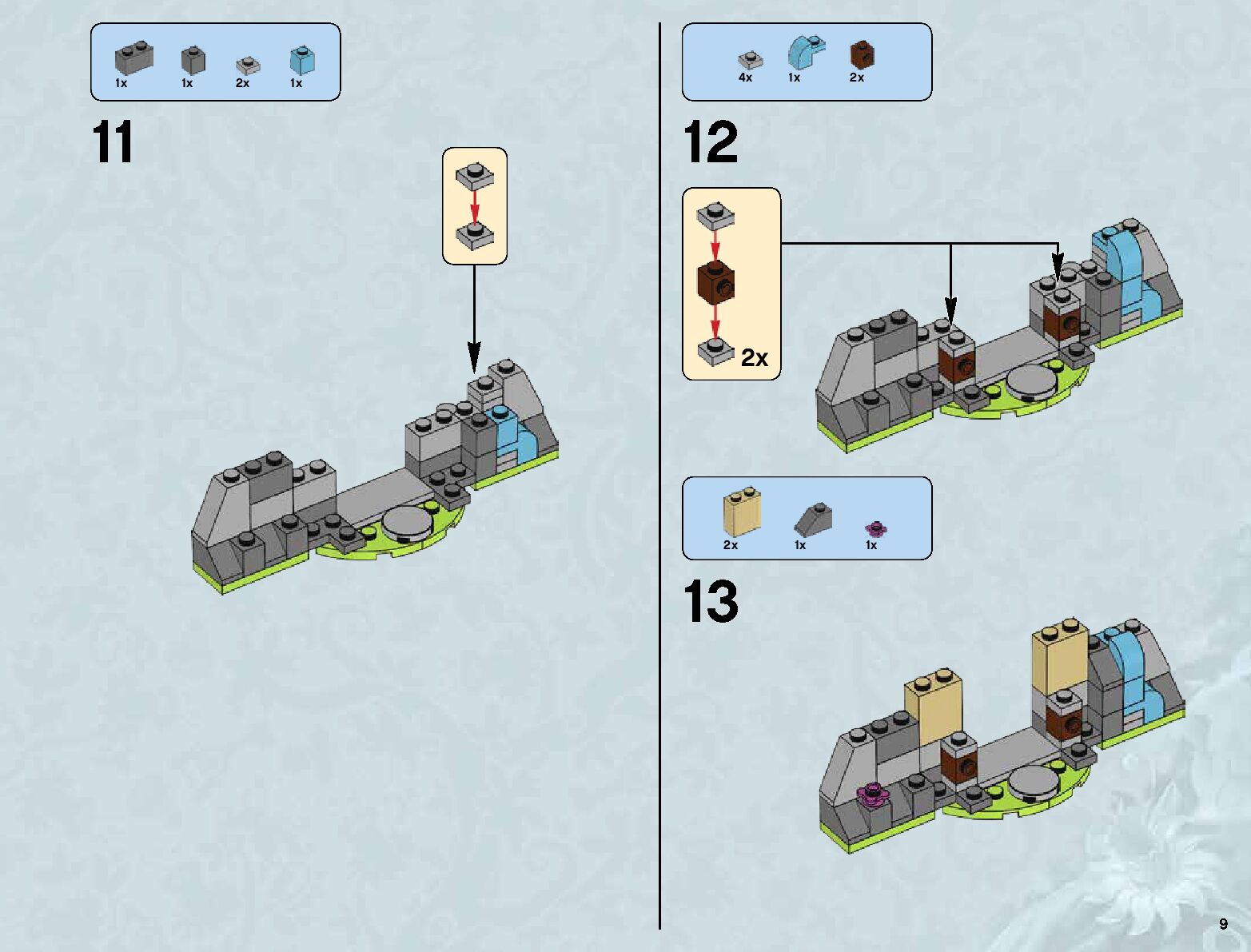 1x 1x 2x 1x

11

4x 1x 2x

12

2x

2x 1x 1x

13

9